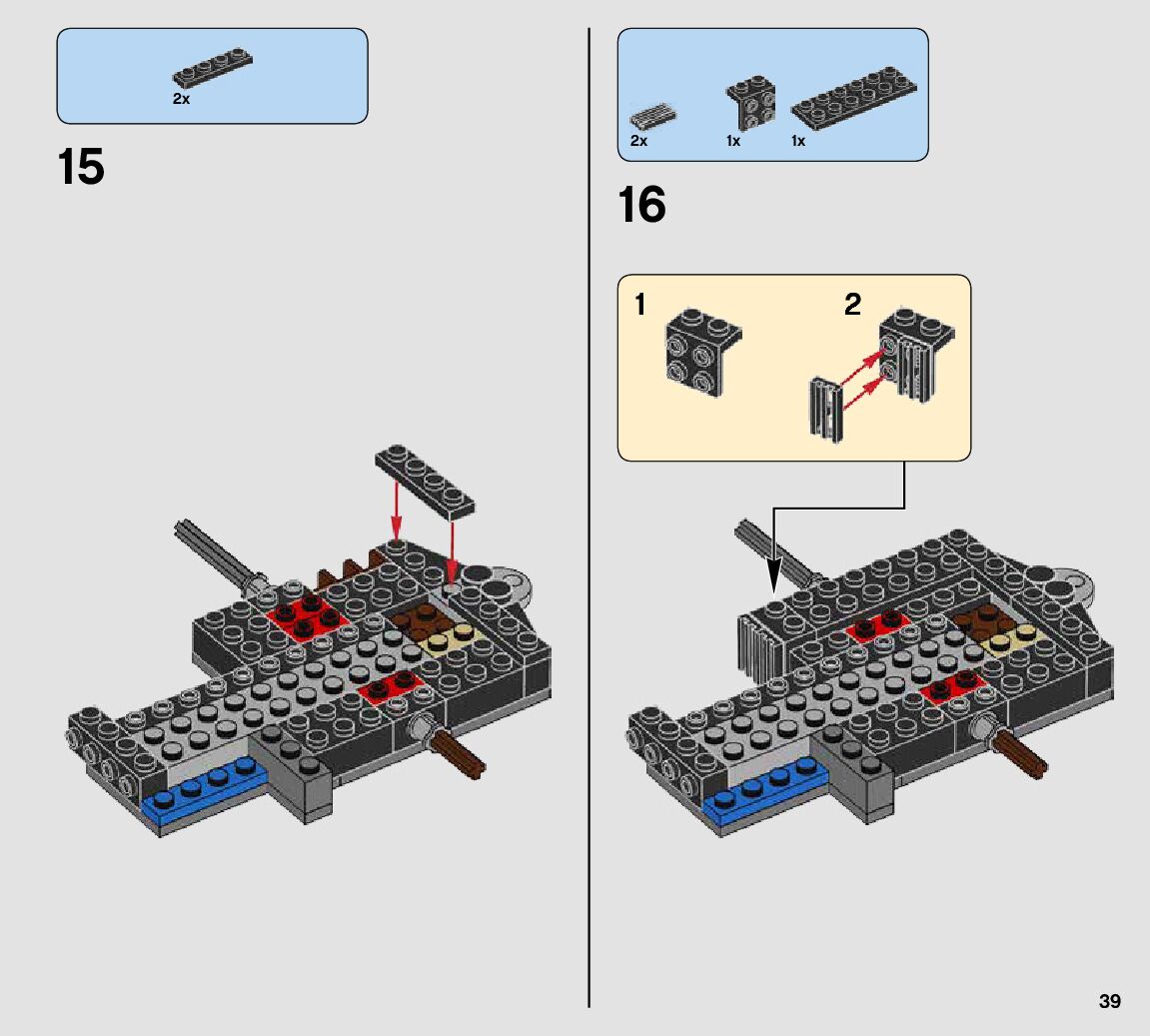 2x

15

2x 1x 1x

16

1

2

39