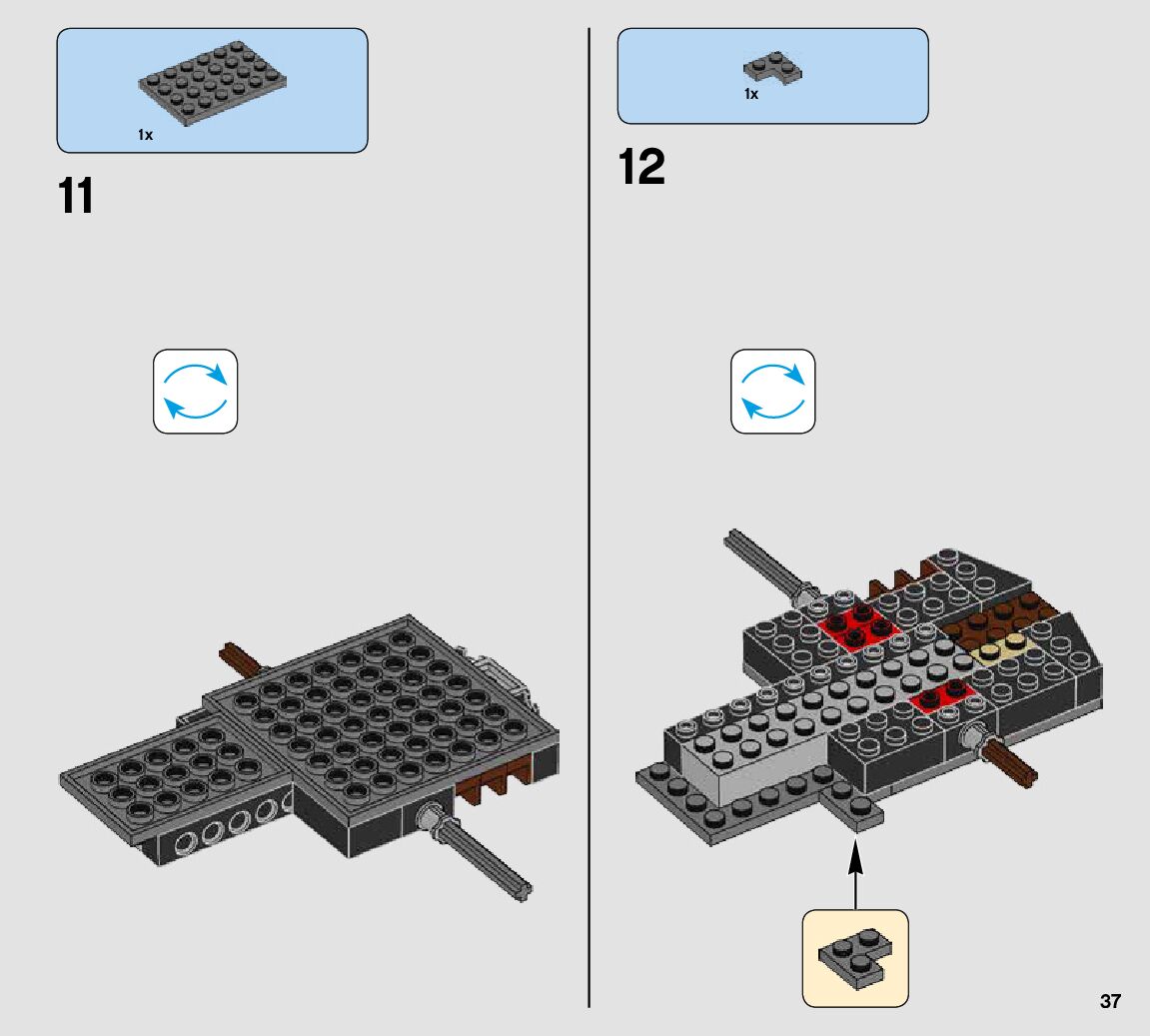 1x

11

1x

12

37