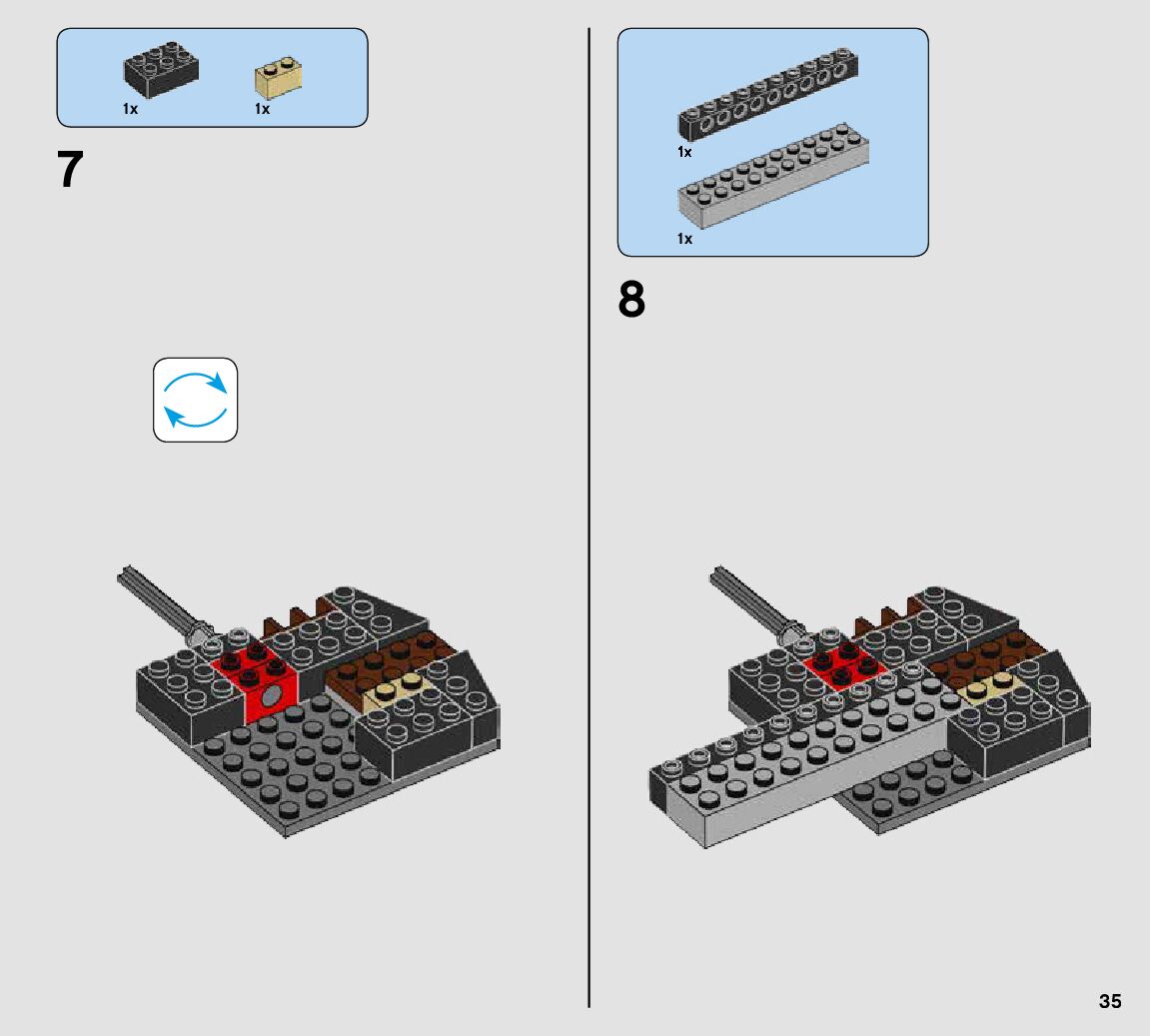 1x 1x

7

1x

1x

8

35