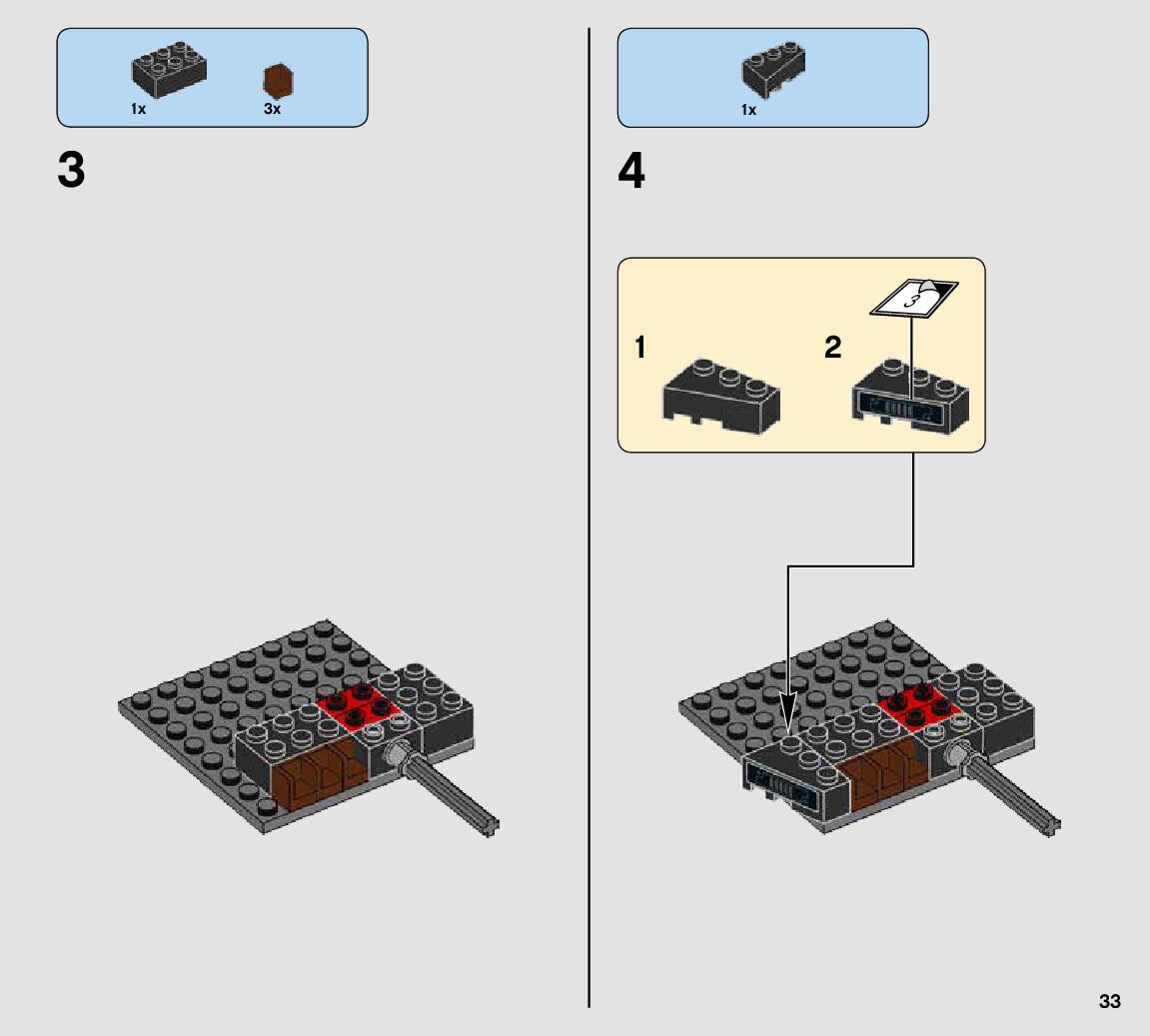 1x
3x

3

1x

4

1
2
3

33