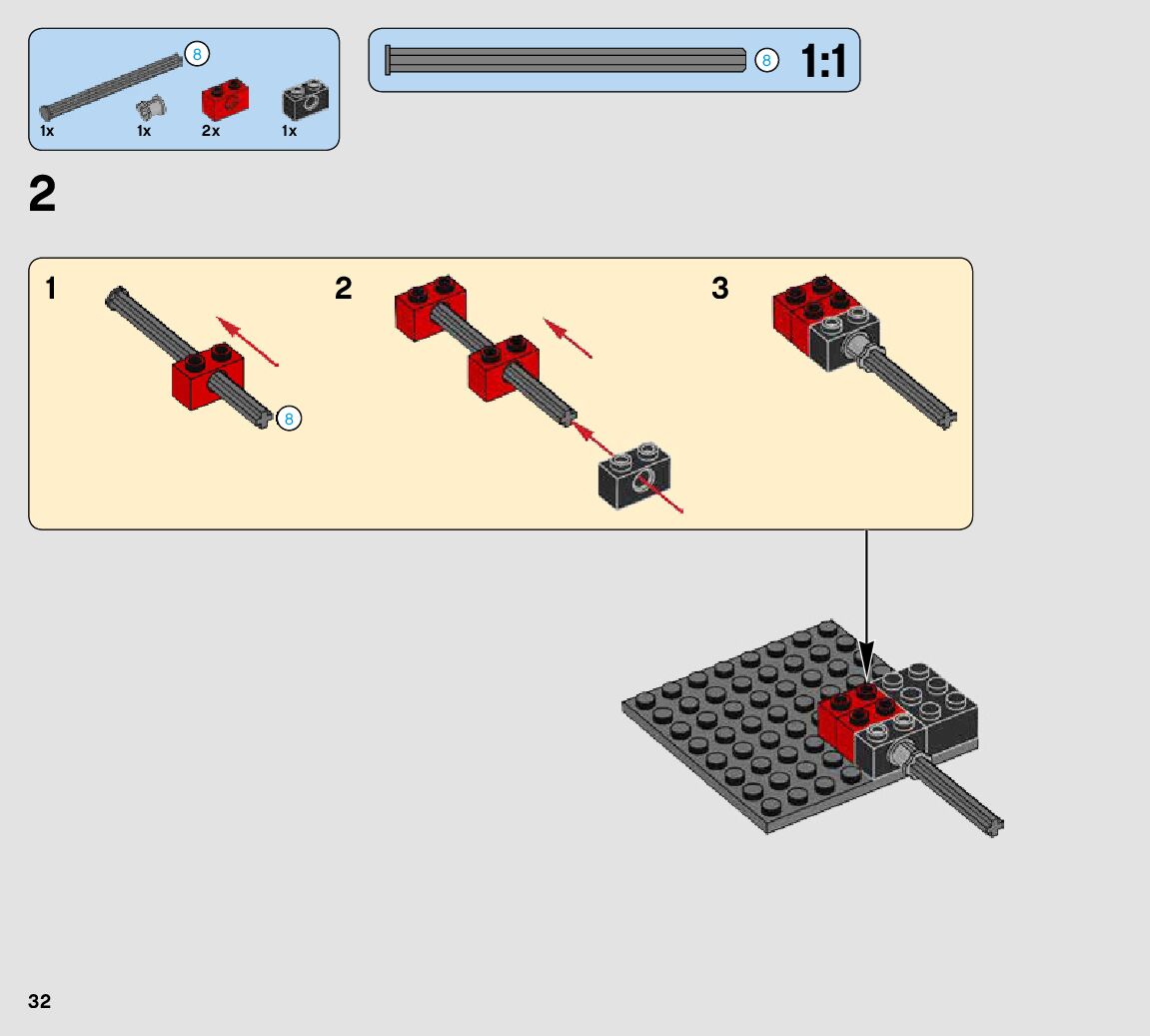 8
1x 1x 2x 1x

8 1:1

2

1

8

2

3

32