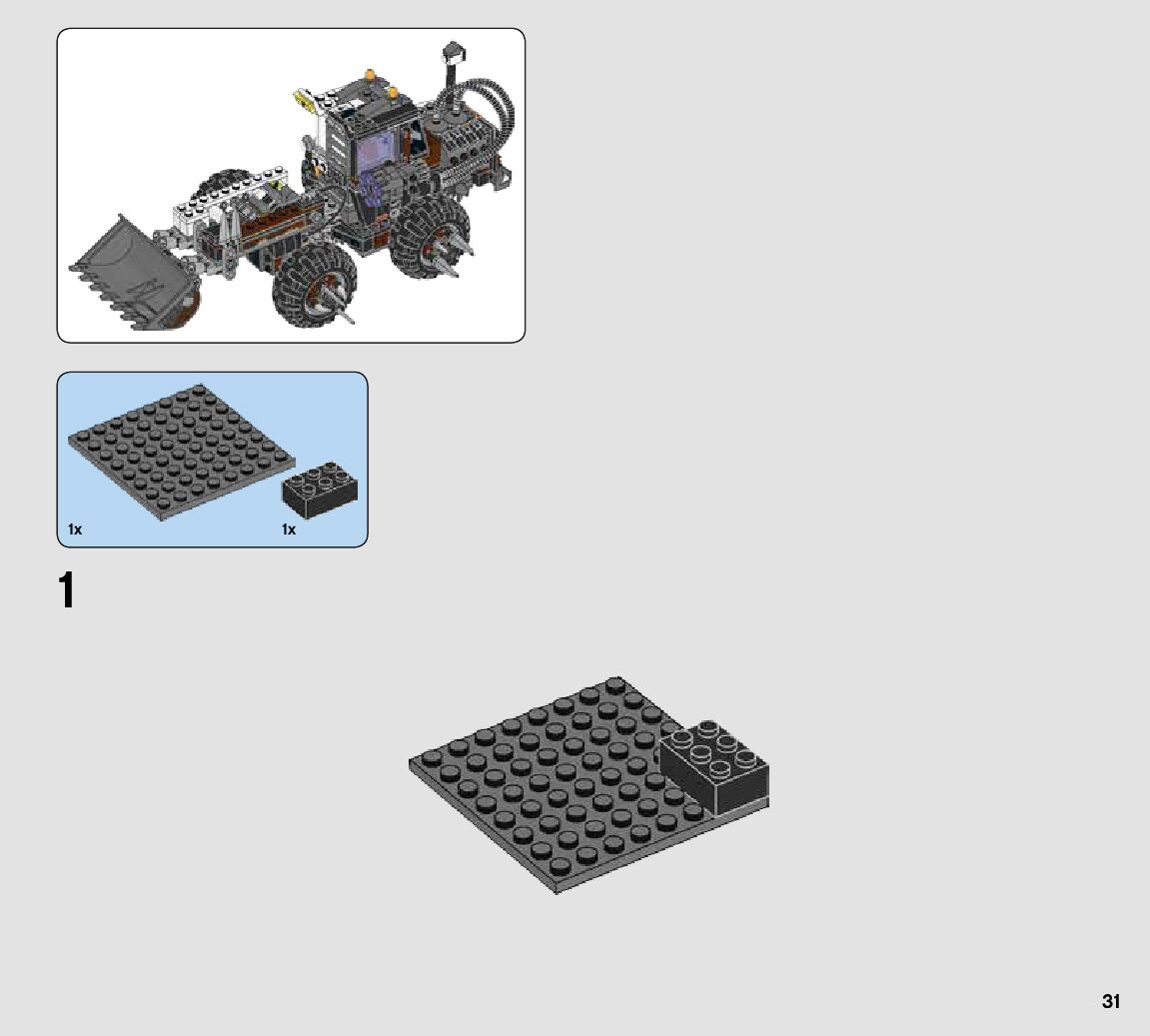 1x

1x

1

31