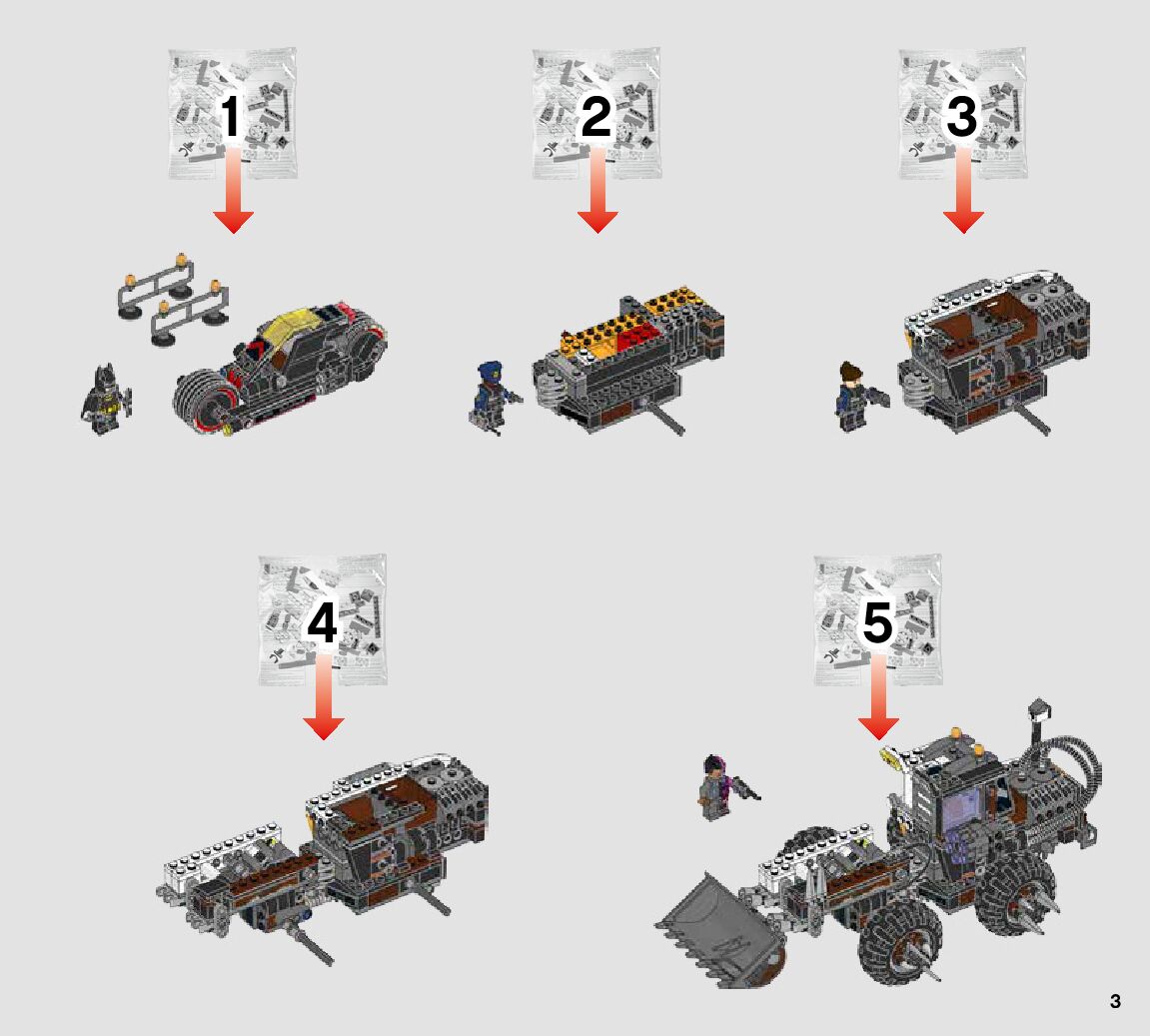 1

2

3

4

5

3