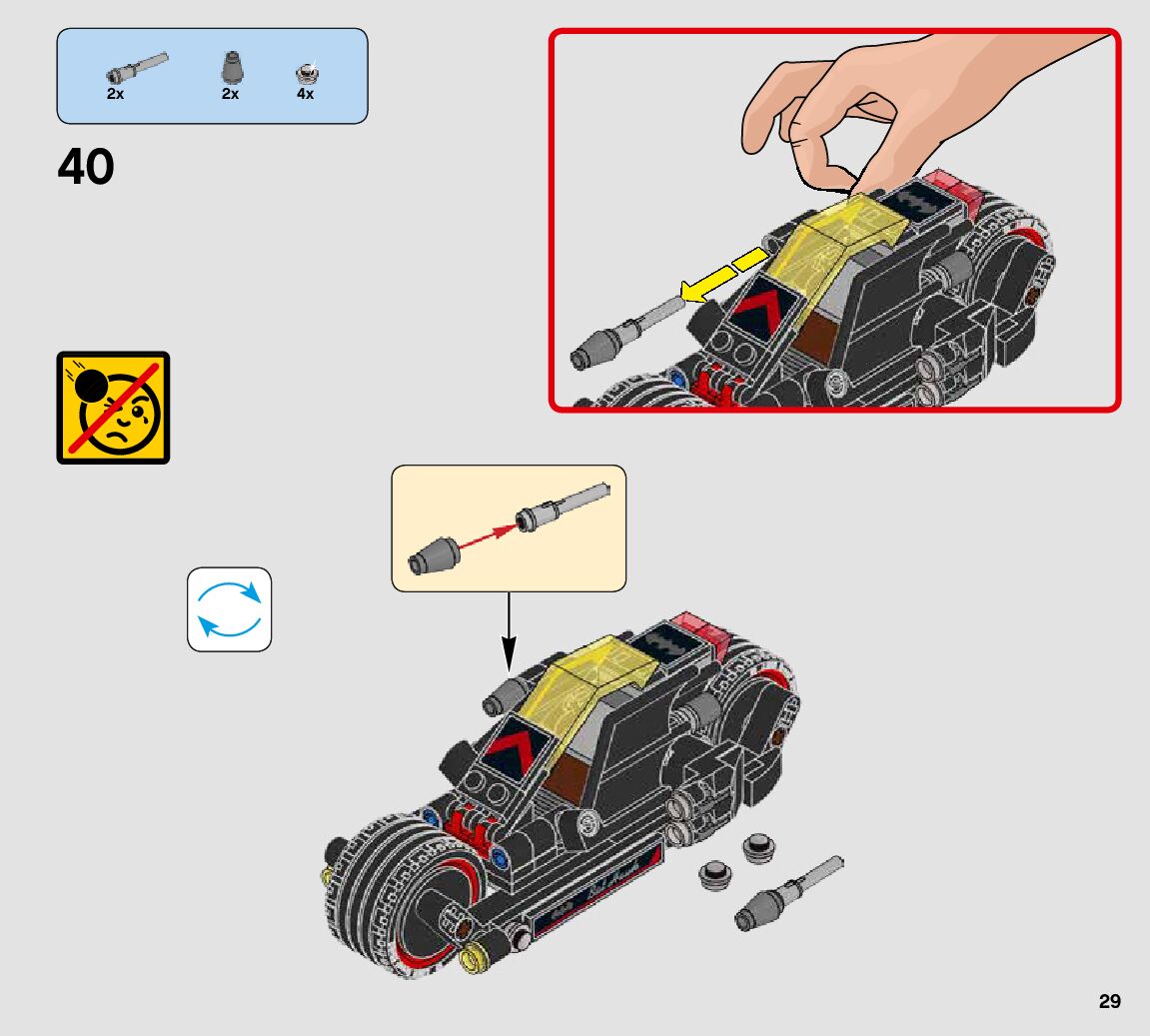 2x 2x 4x

40

29