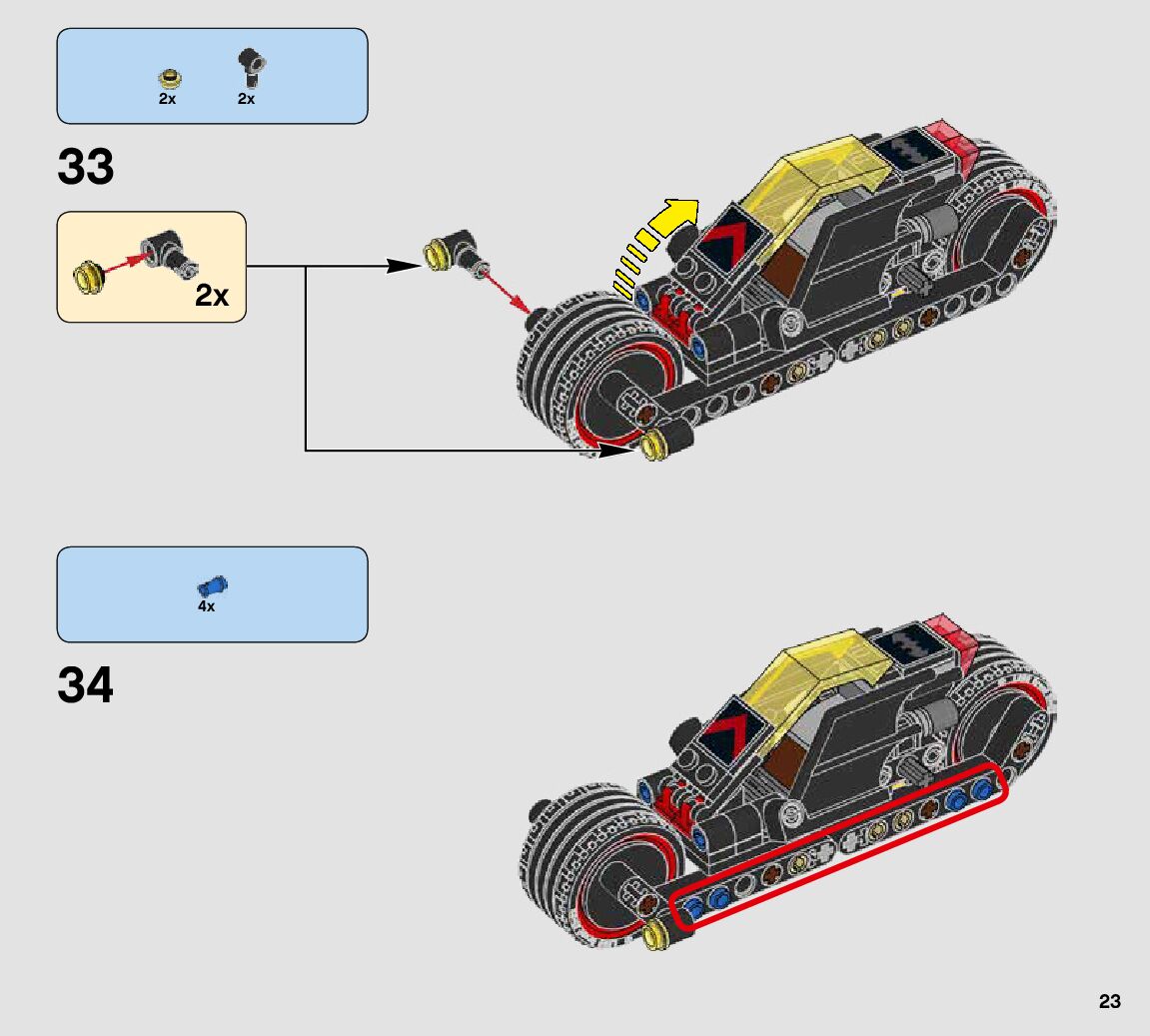 2x 2x

33

2x

4x

34

23