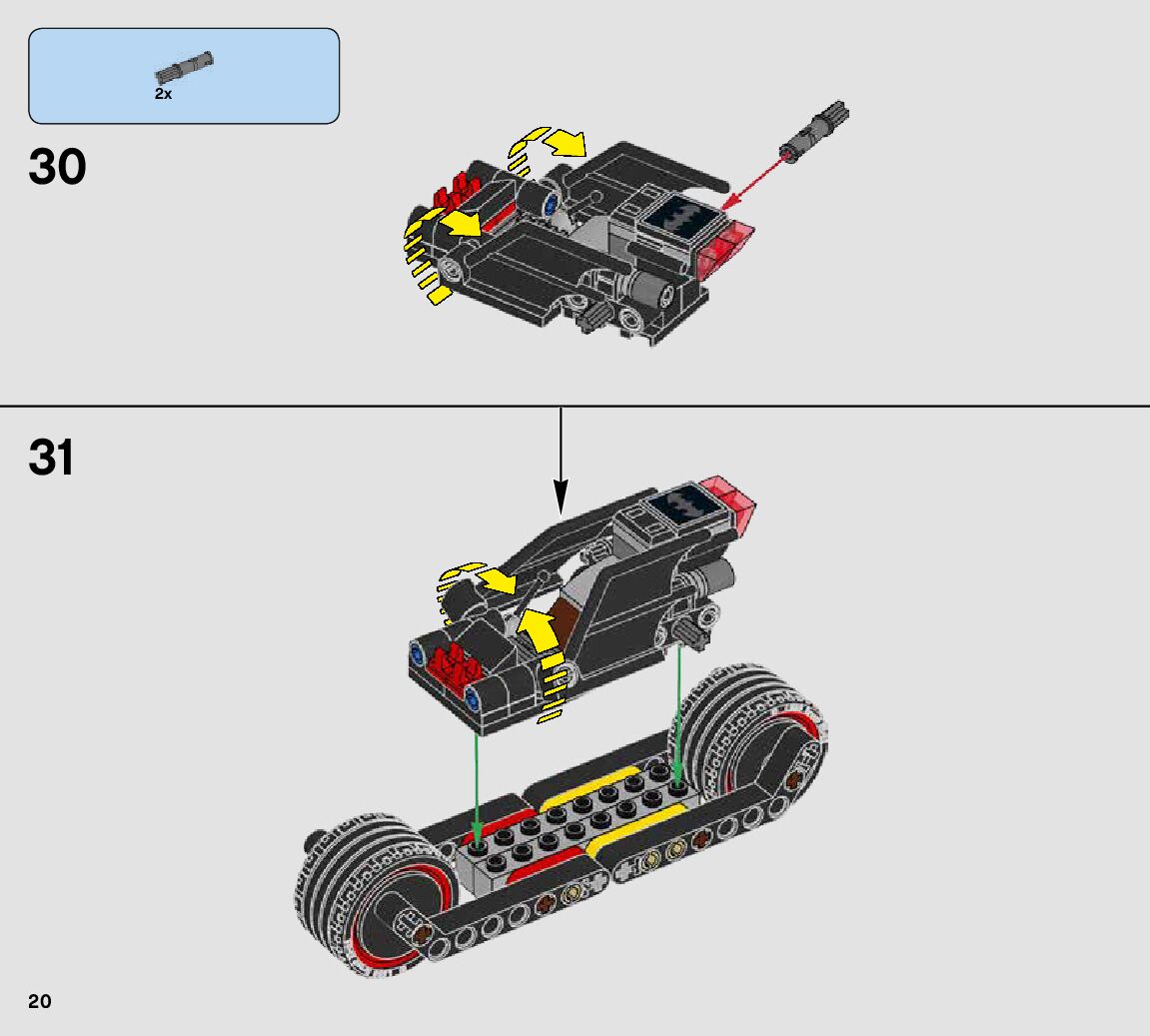 2x

30

31

20