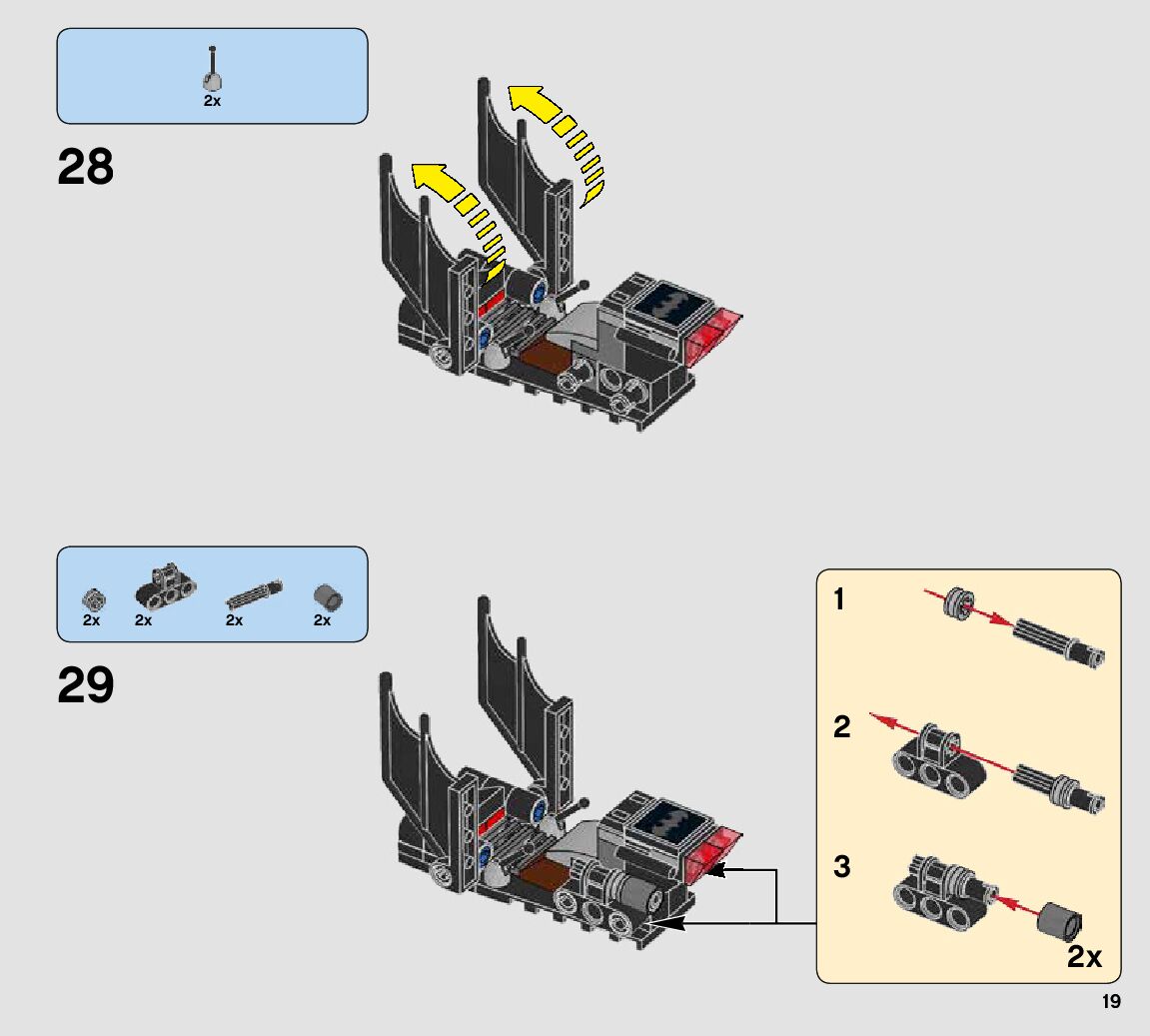 2x

28

2x 2x 2x 2x

29

1

2

3

2x

19