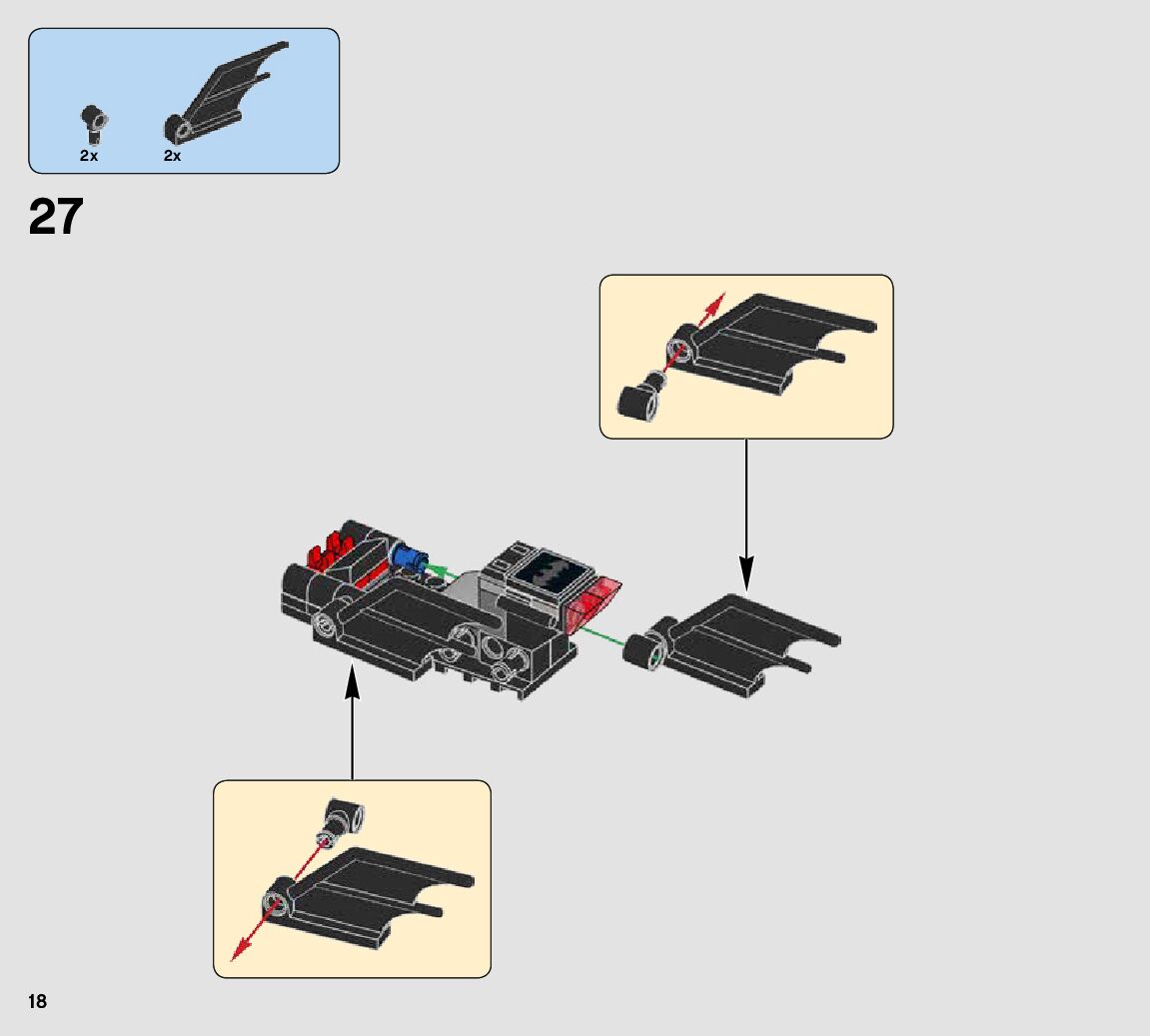 2x 2x

27

18