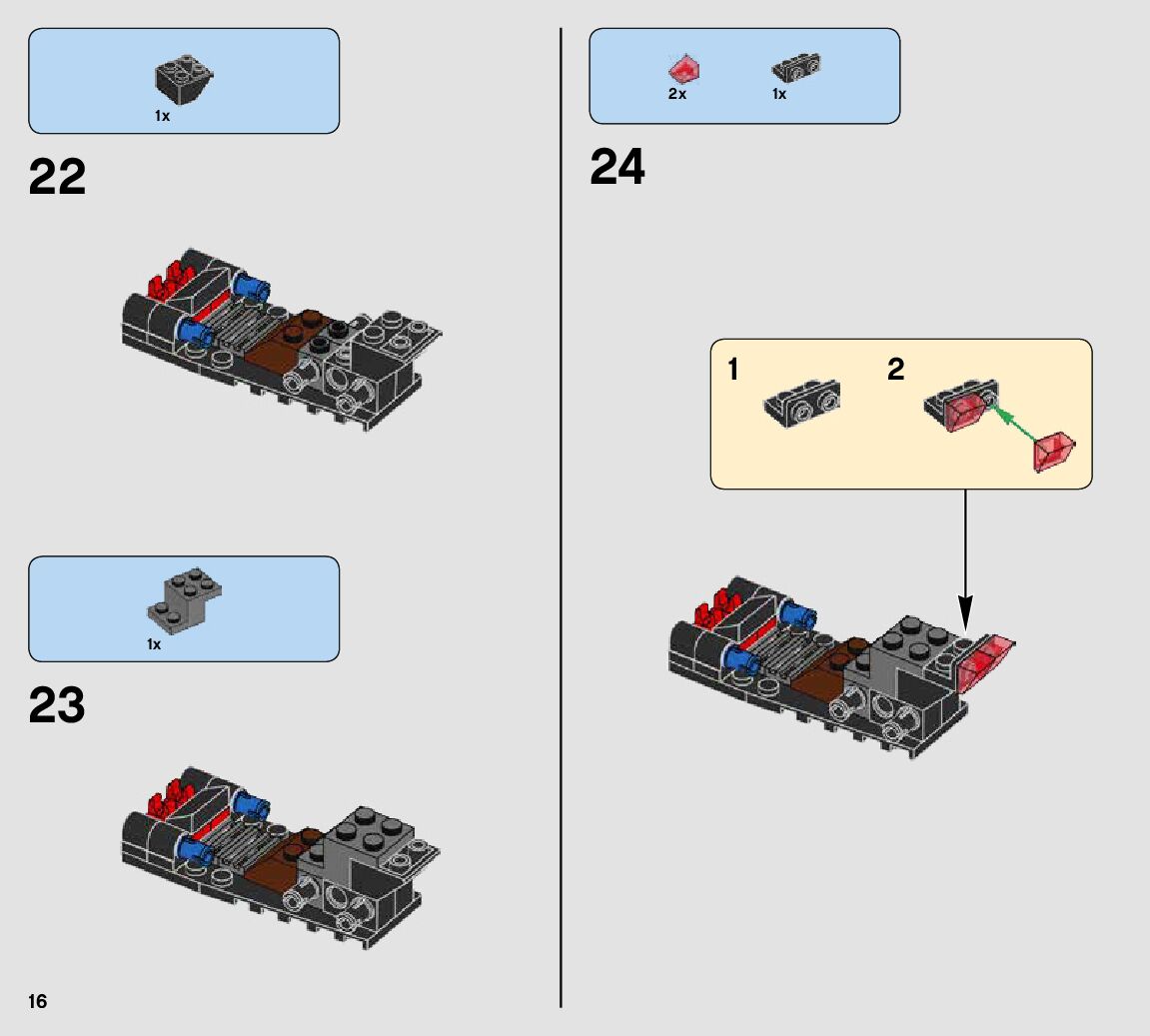 1x

22

1x

23

16

2x 1x

24

1

2