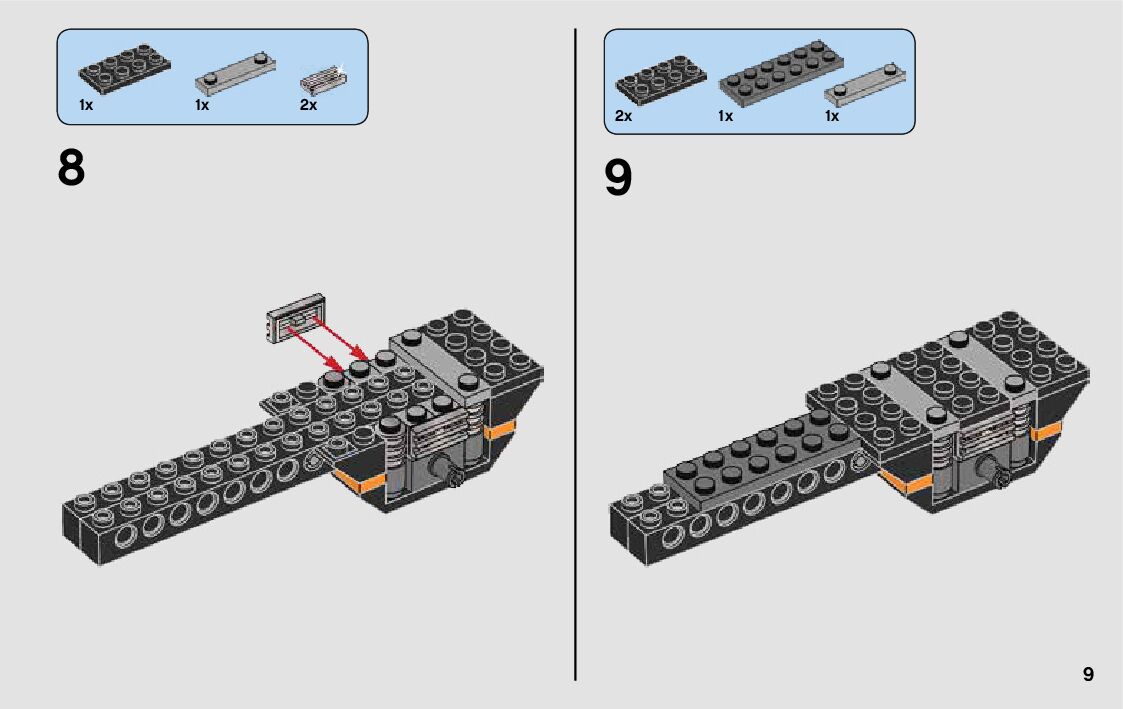 1x 1x 2x

8

2x 1x 1x

9

9