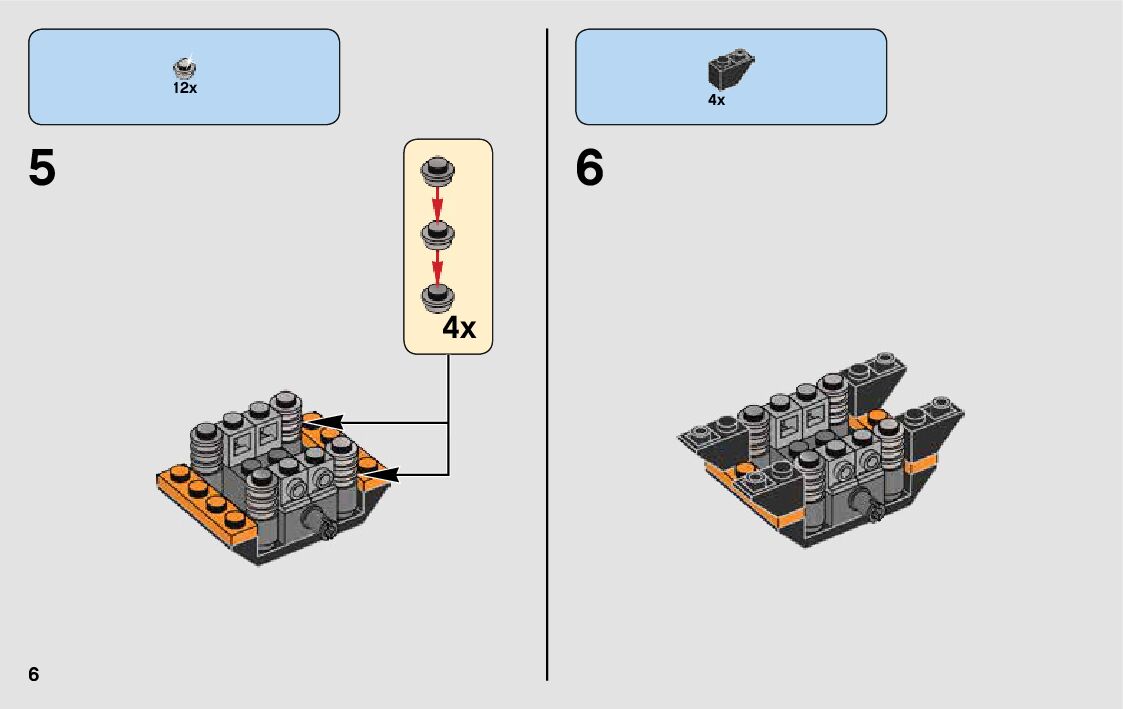 12x

5

4x

4x

6

6