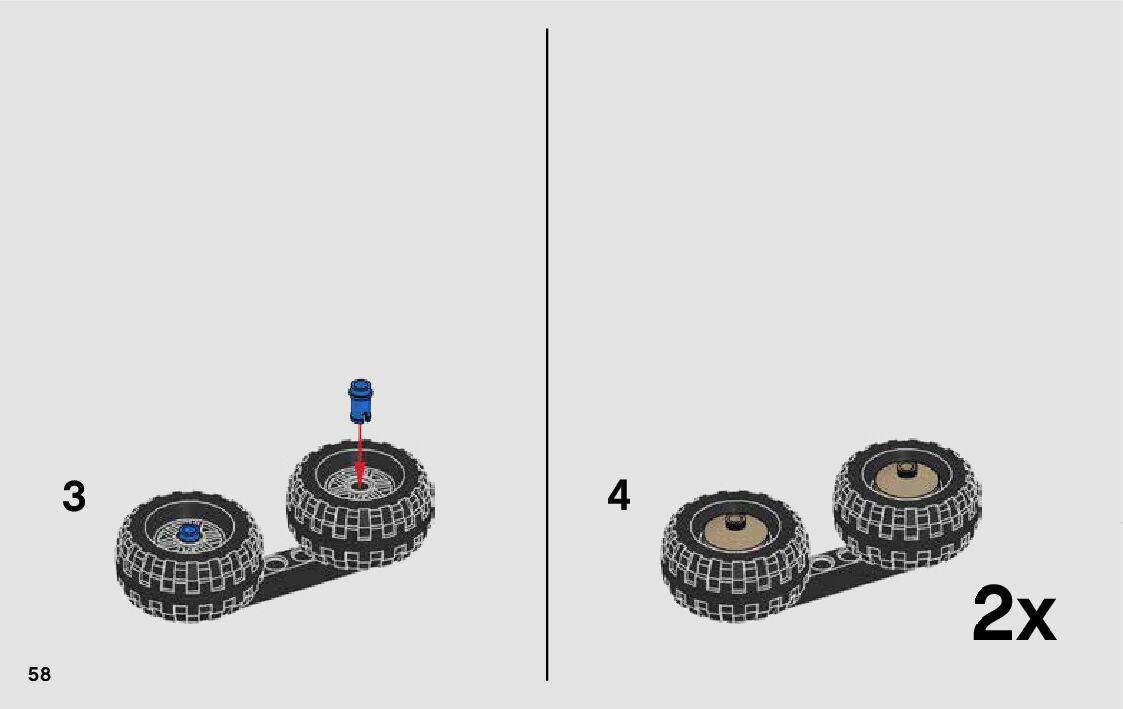 3

4

2x

58