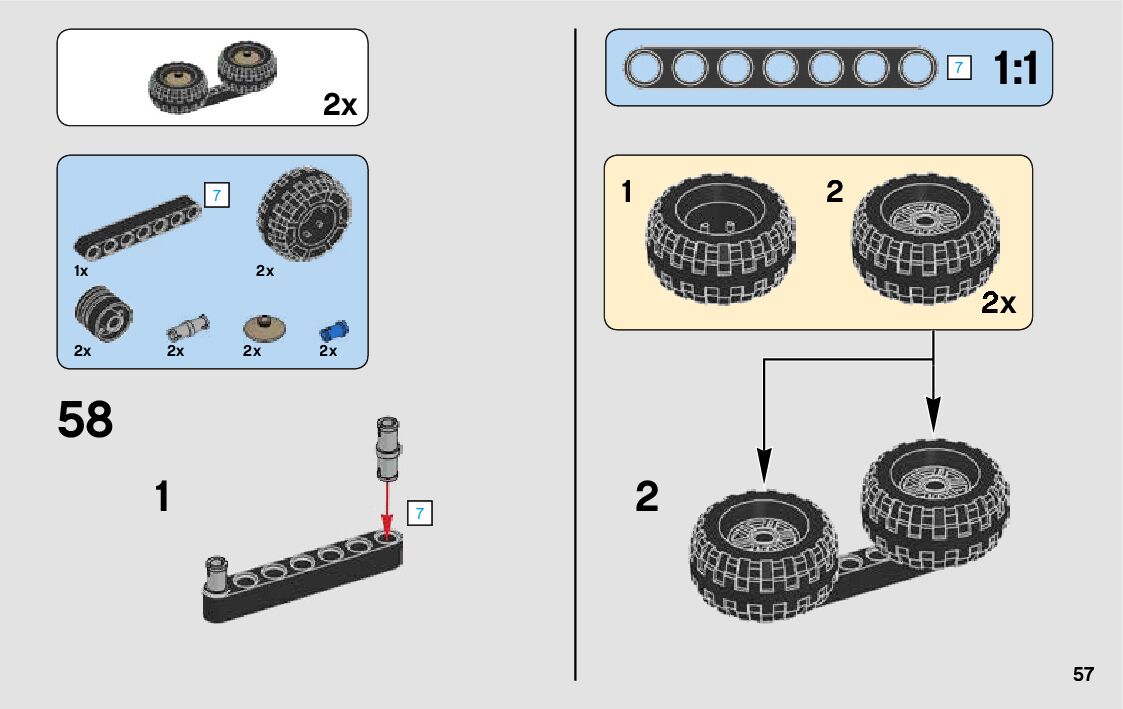 2x

7

1x

2x

2x

2x

2x

2x

58

1

7

7

1:1

1

2

2x

2

57