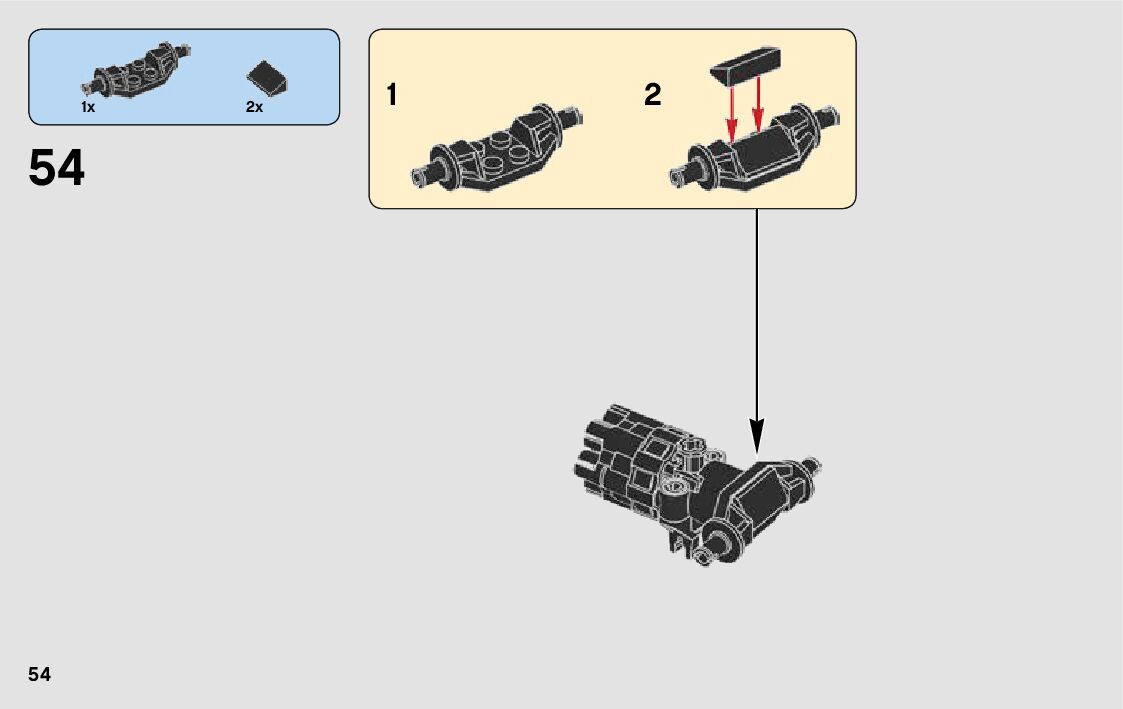 1x
2x

54

1
2

54