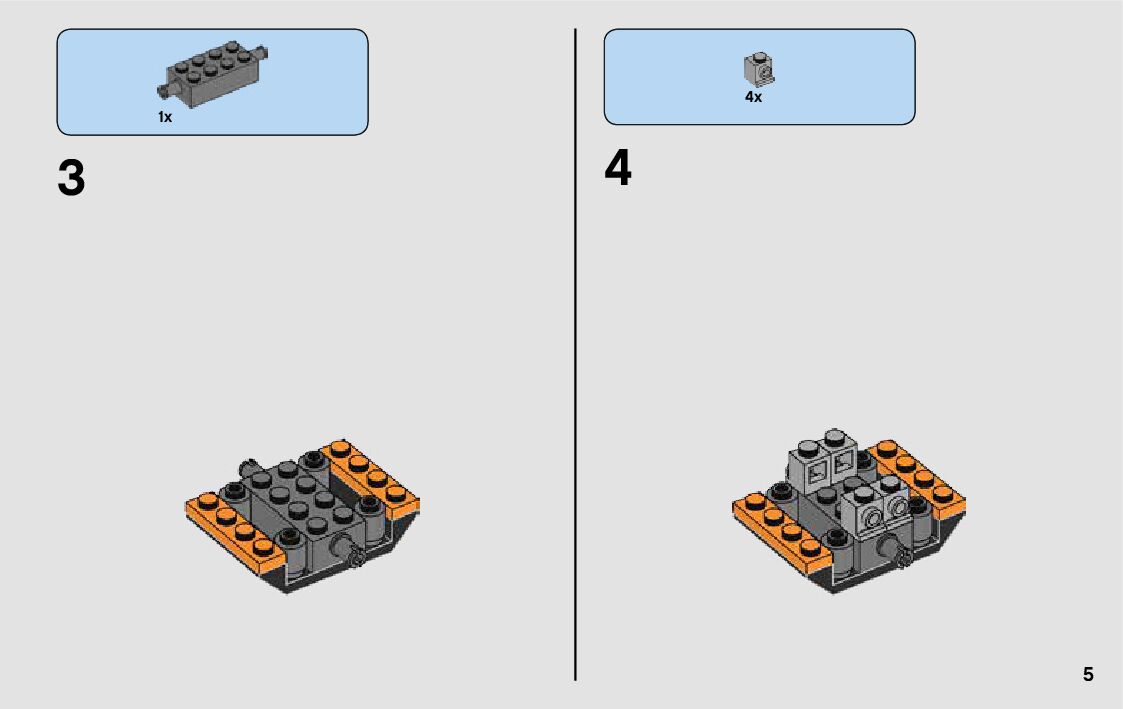 1x

3

4x

4

5