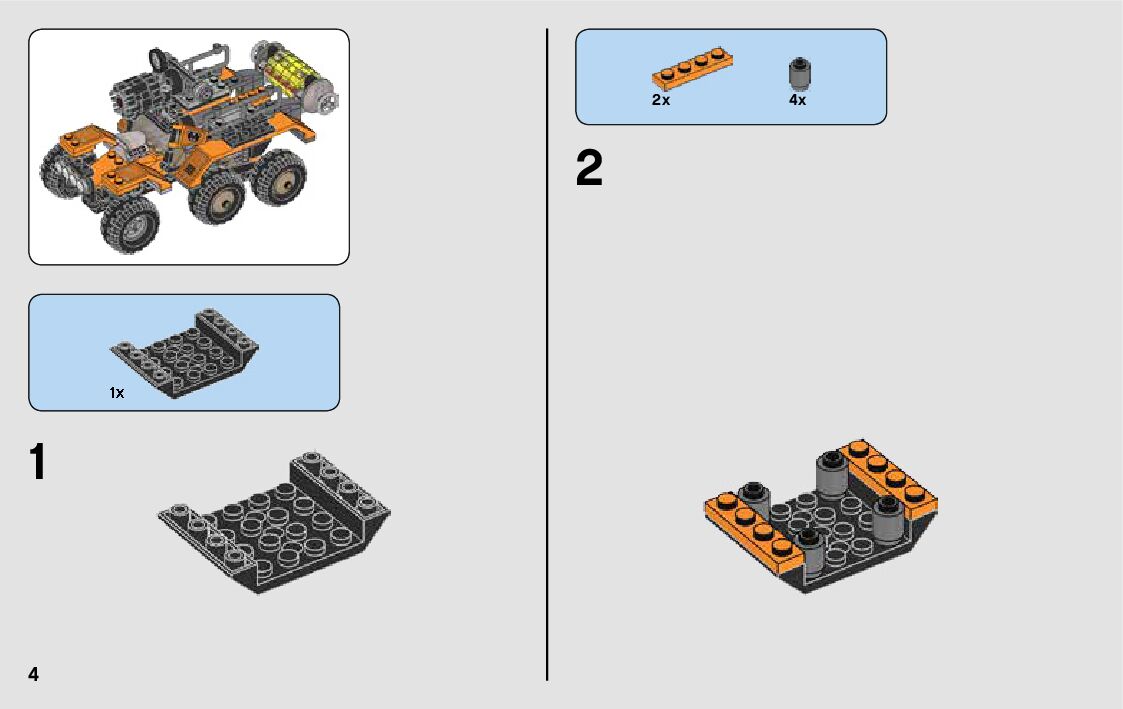 1x

1

4

2x

4x

2