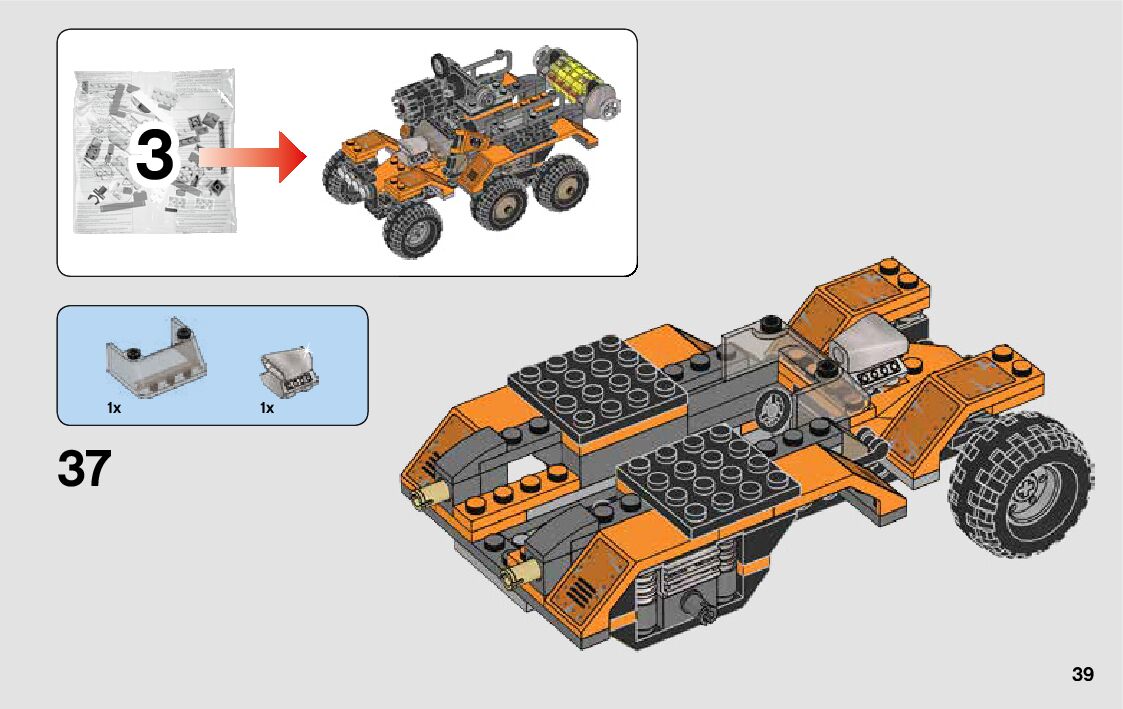 3

1x

1x

37

39