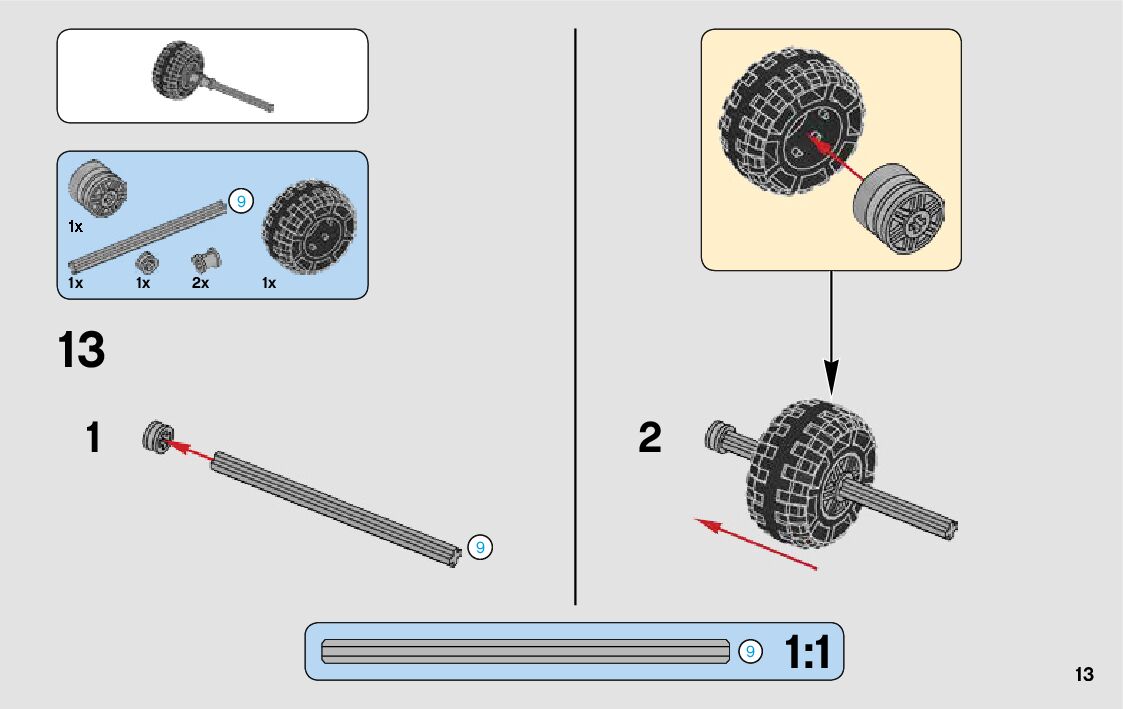 1x
9
1x
1x
2x
1x

13

1
9

2

9
1:1

13