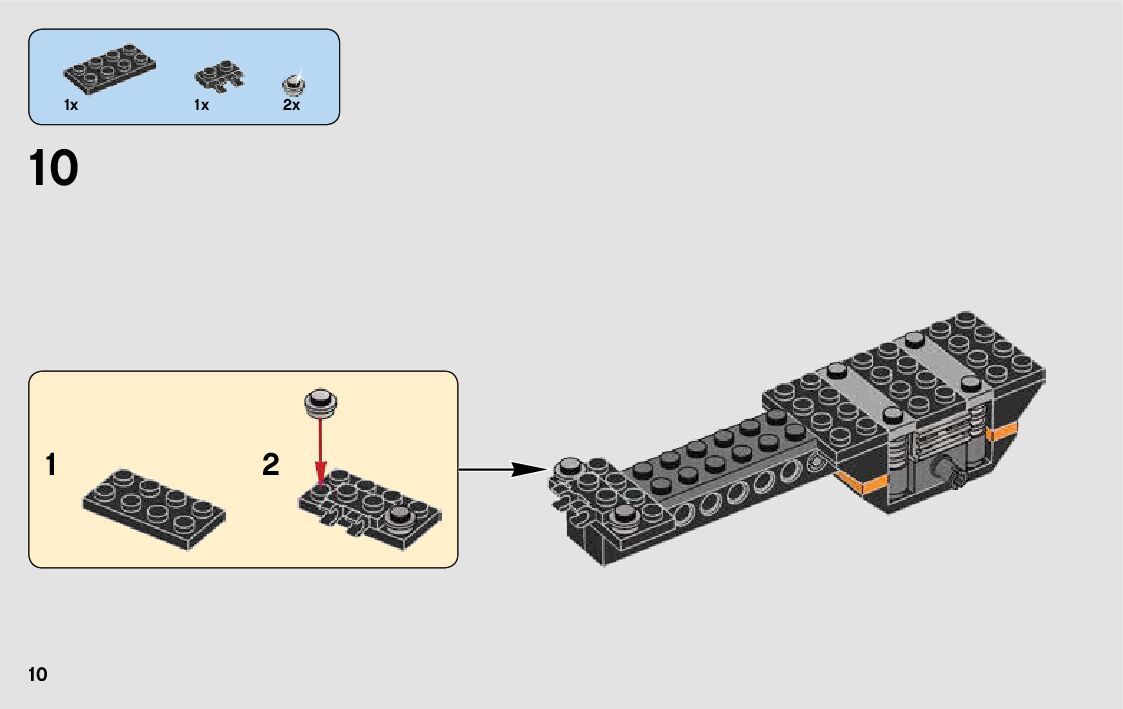 1x
1x
2x

10

1
2

10