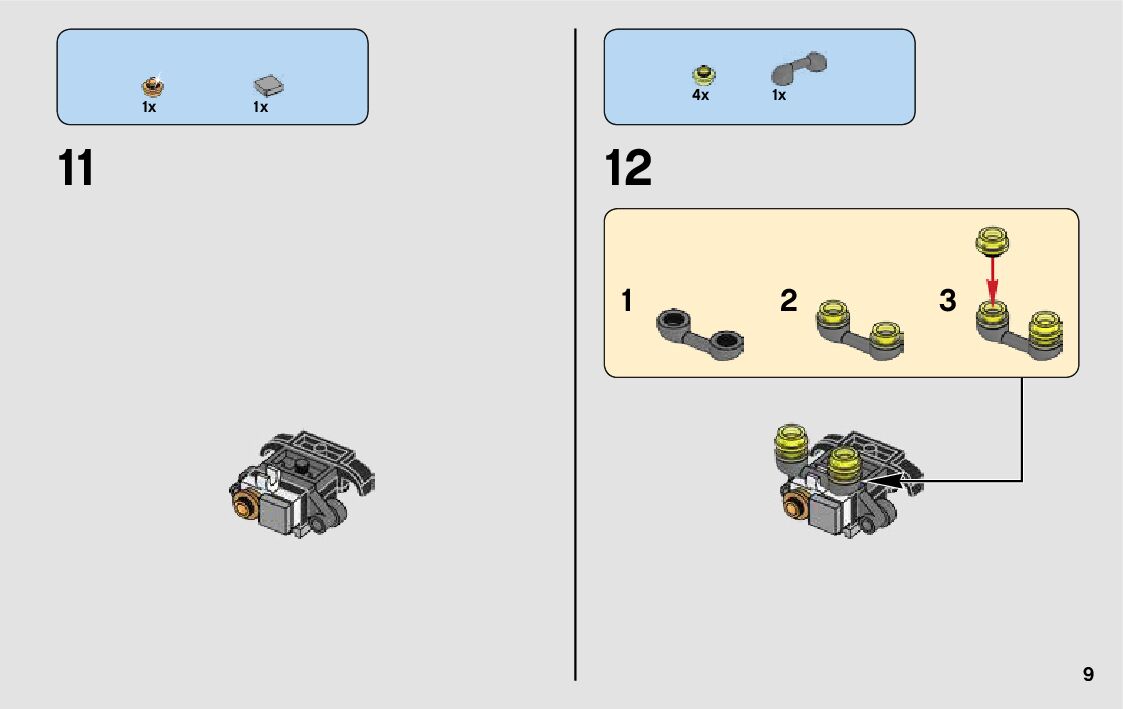 1x 1x

11

4x 1x

12

1 2 3

9