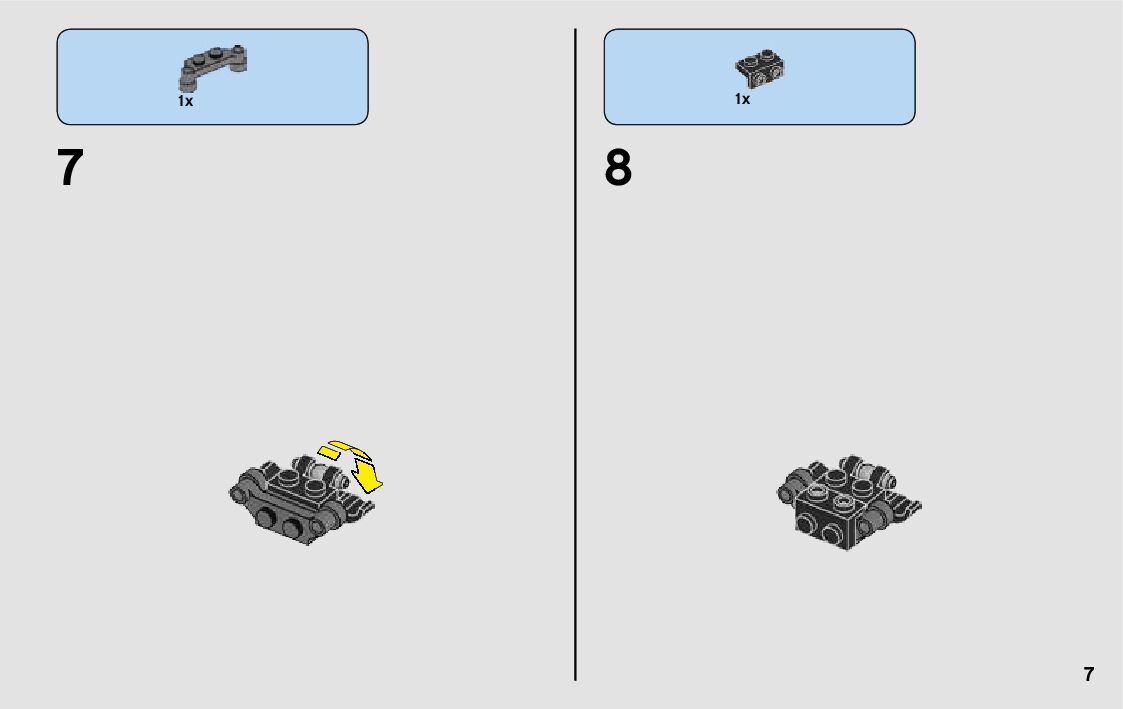 1x

7

1x

8

7