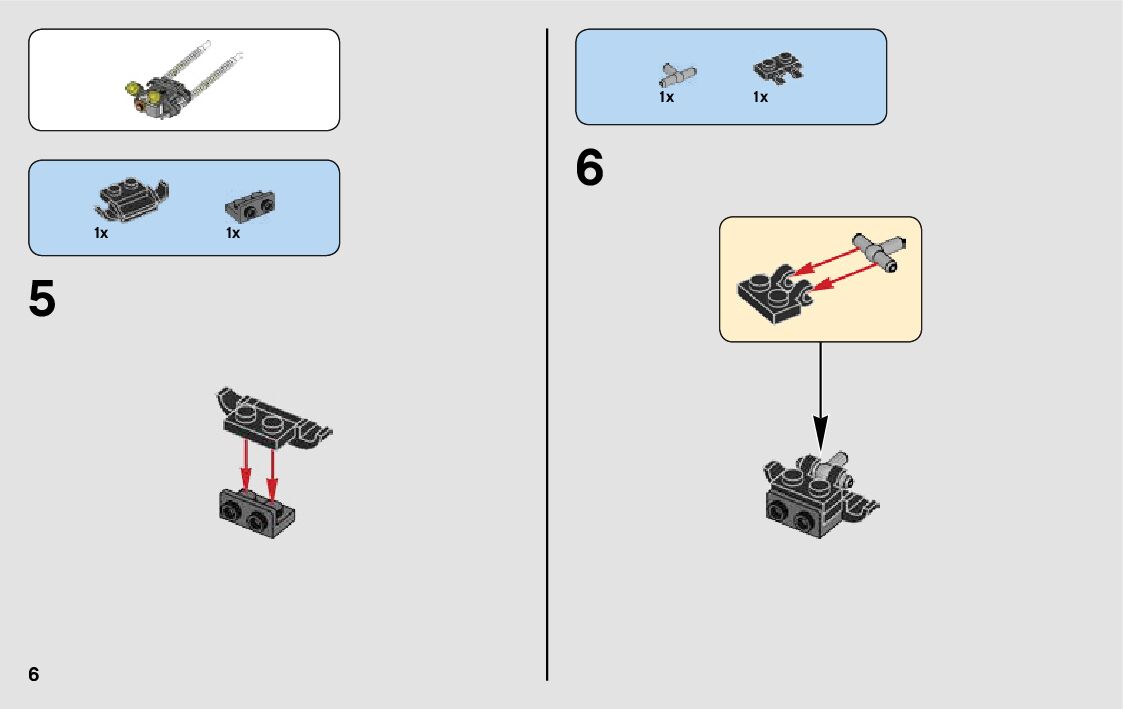 1x
1x

5

6

1x
1x

6