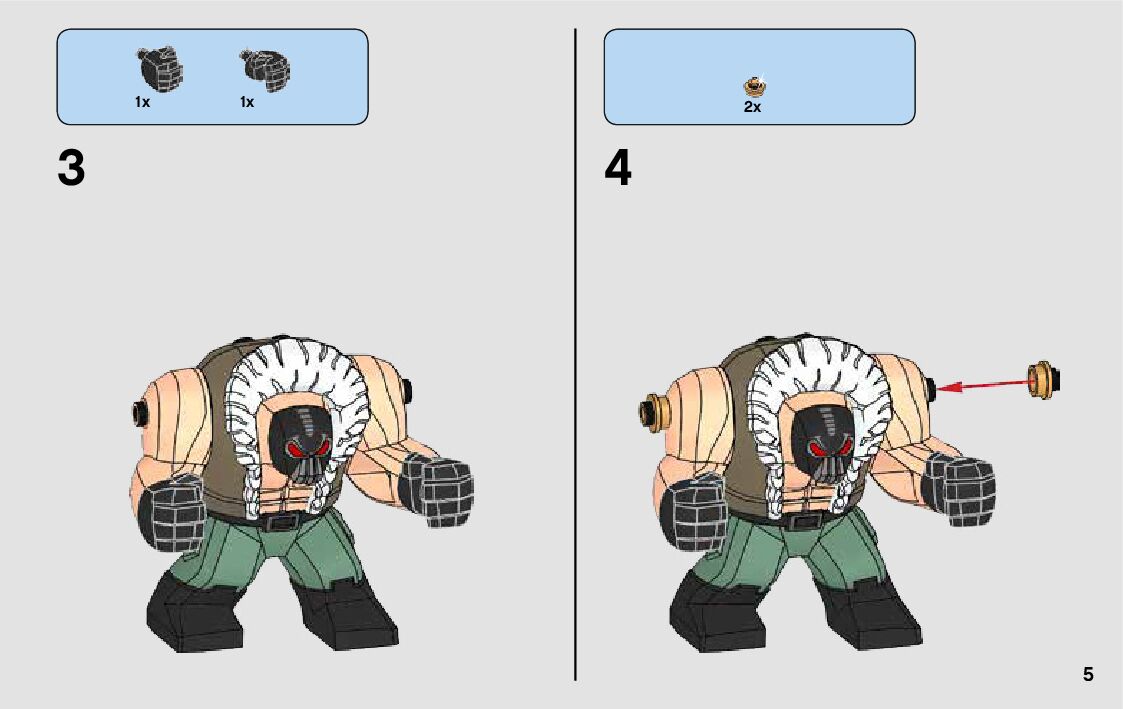 1x 1x

3

2x

4

5