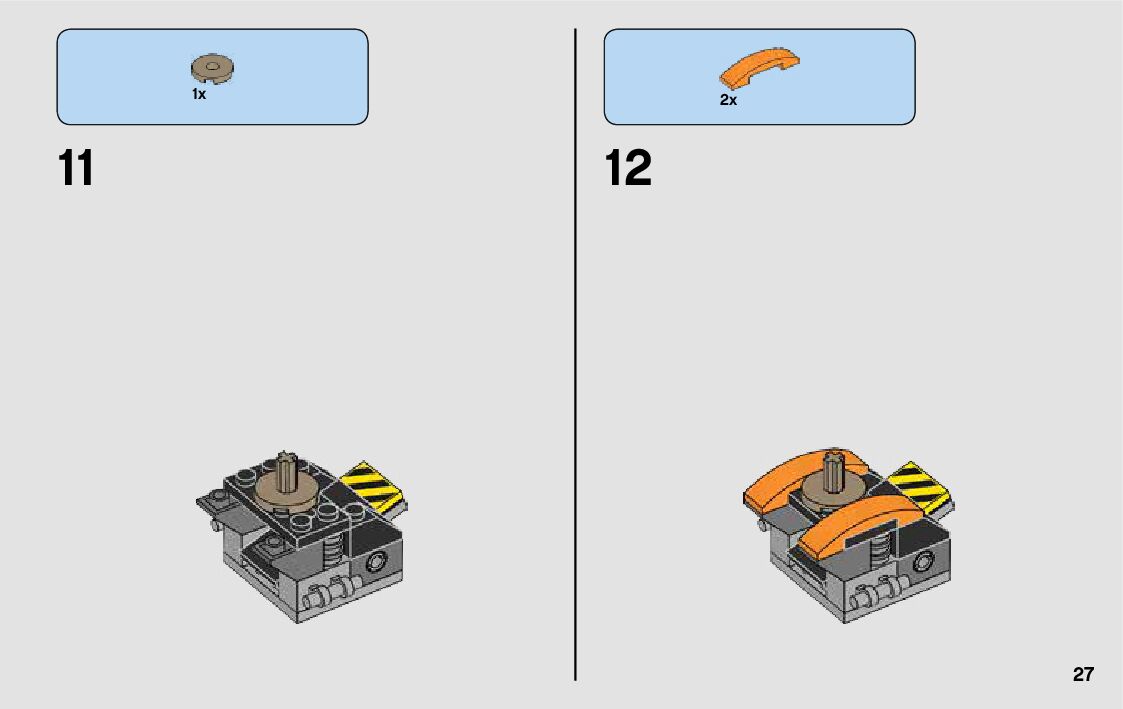 1x

11

2x

12

27