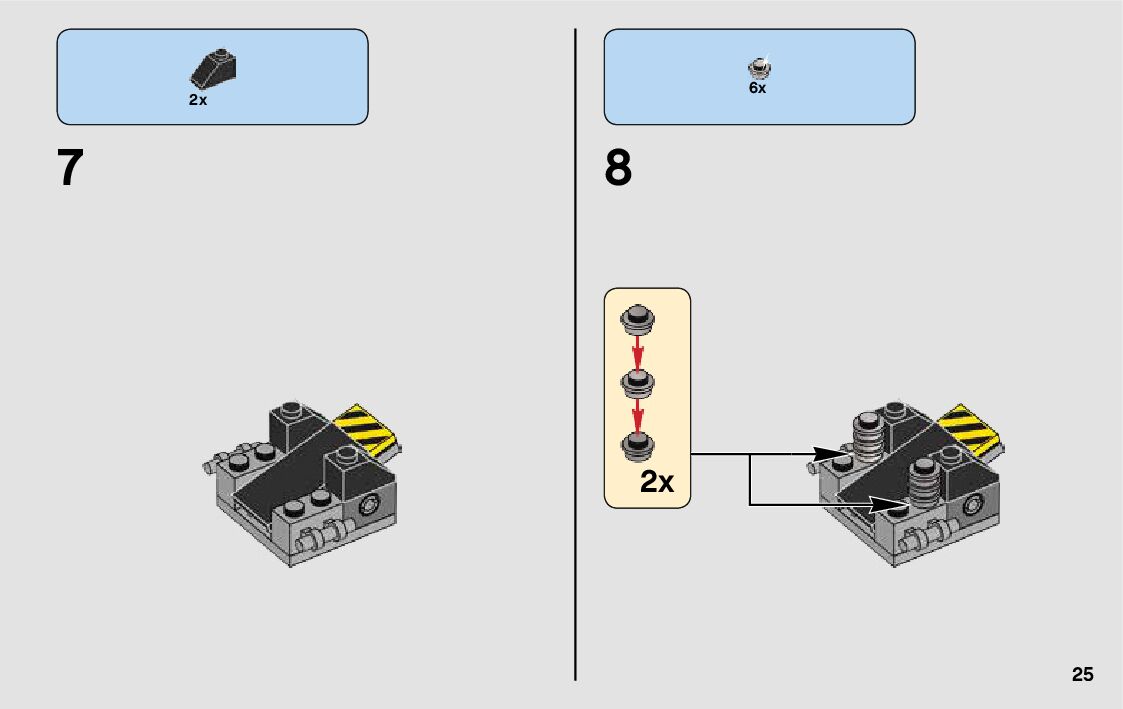 2x

7

6x

8

2x

25