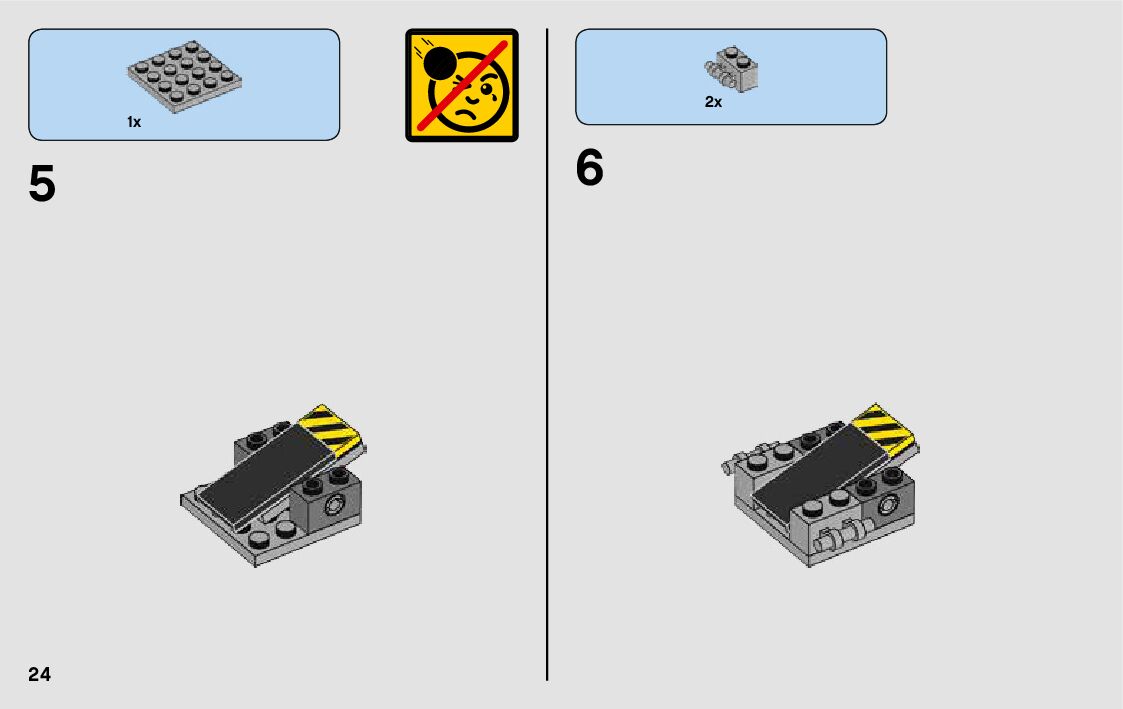 1x

5

2x

6

24