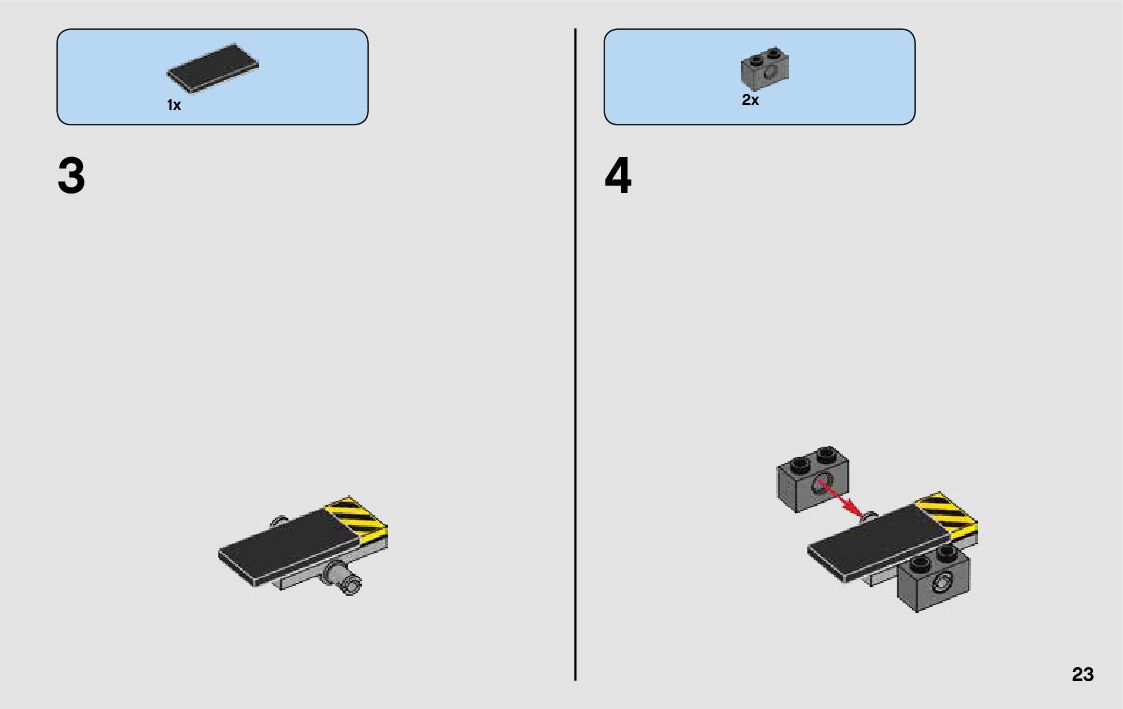 1x

3

2x

4

23