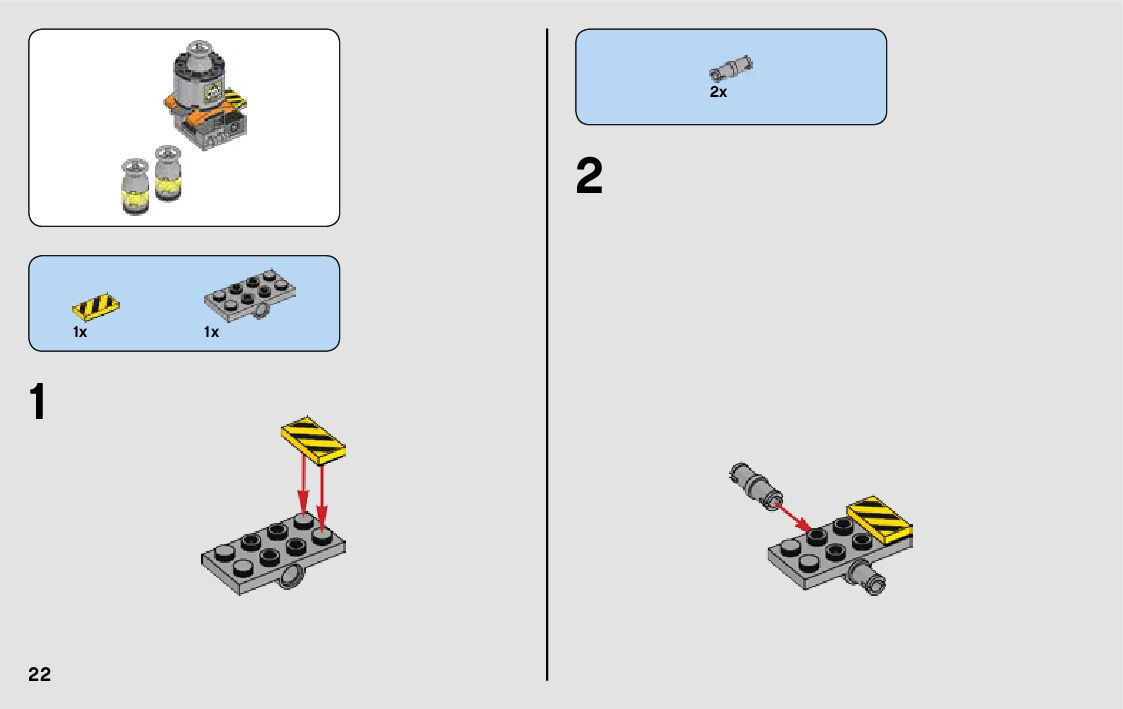 1x 1x

1

22

2x

2