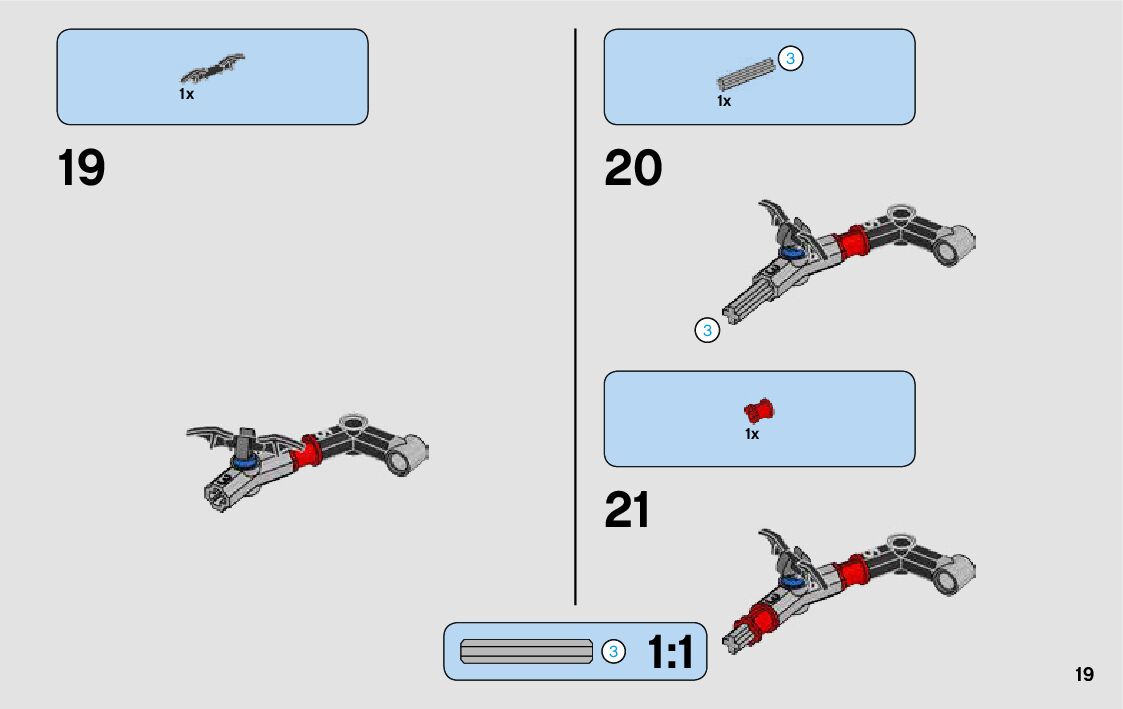 1x

19

3
1x

20

3

1x

21

3 1:1

19