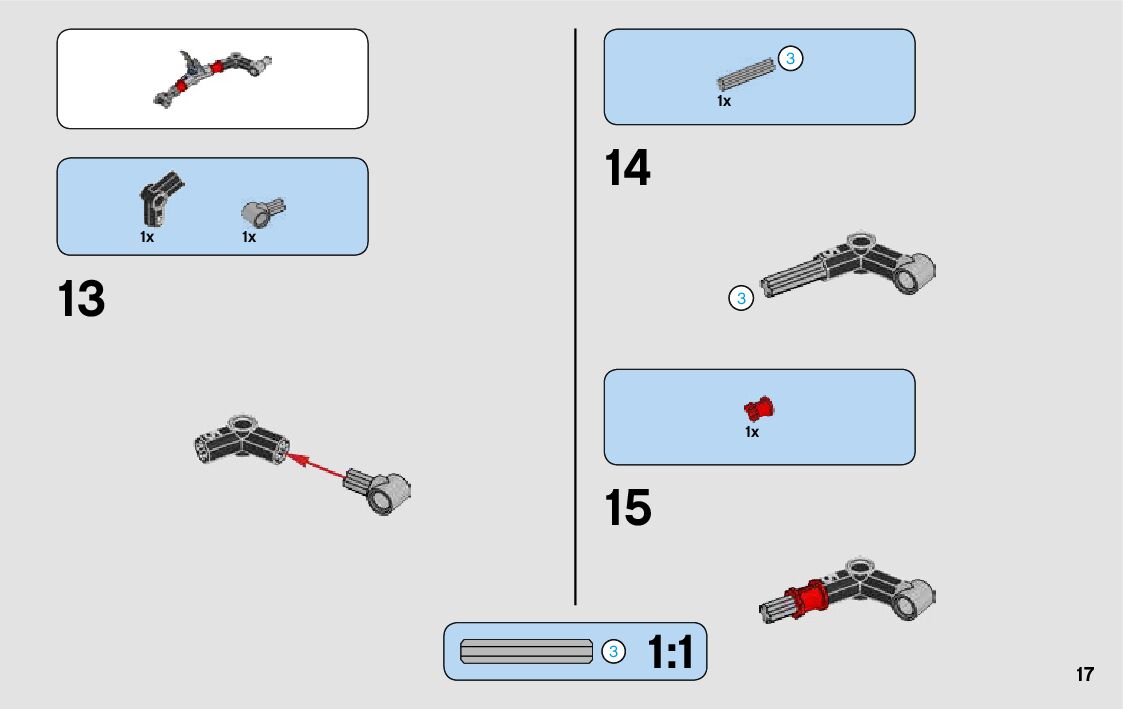 1x 1x

13

3
1x

14

3

1x

15

3 1:1

17