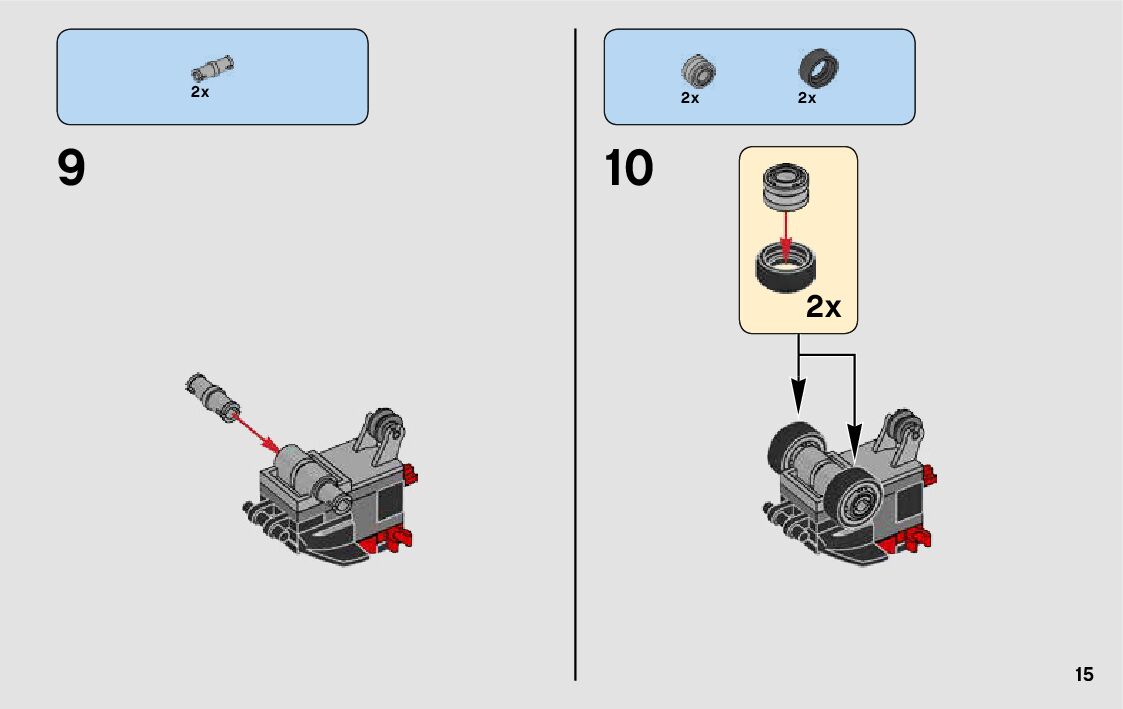 2x

9

2x 2x

10

2x

15