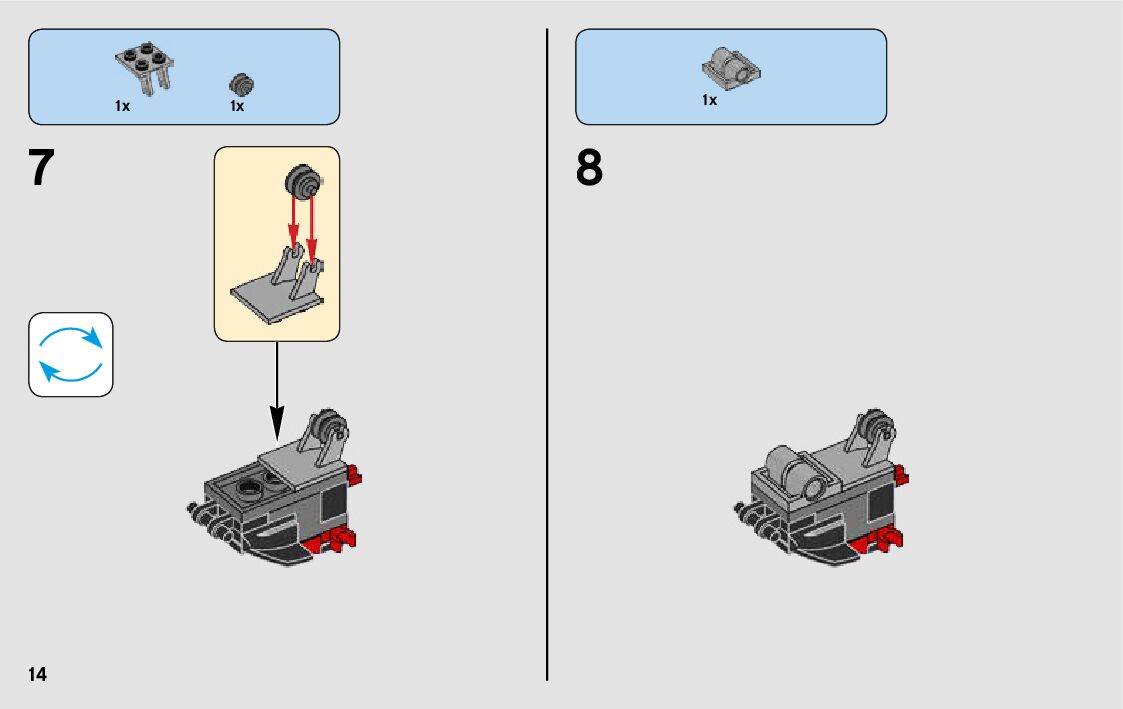 1x 1x

7

1x

8

14