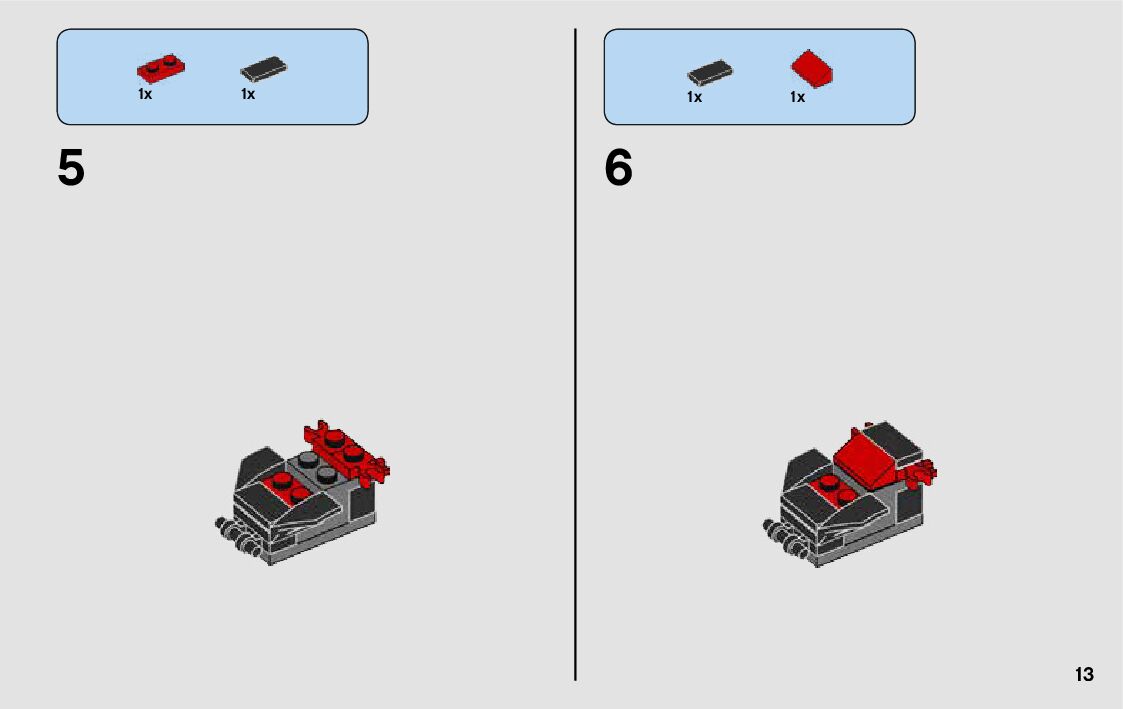 1x 1x

5

1x 1x

6

13