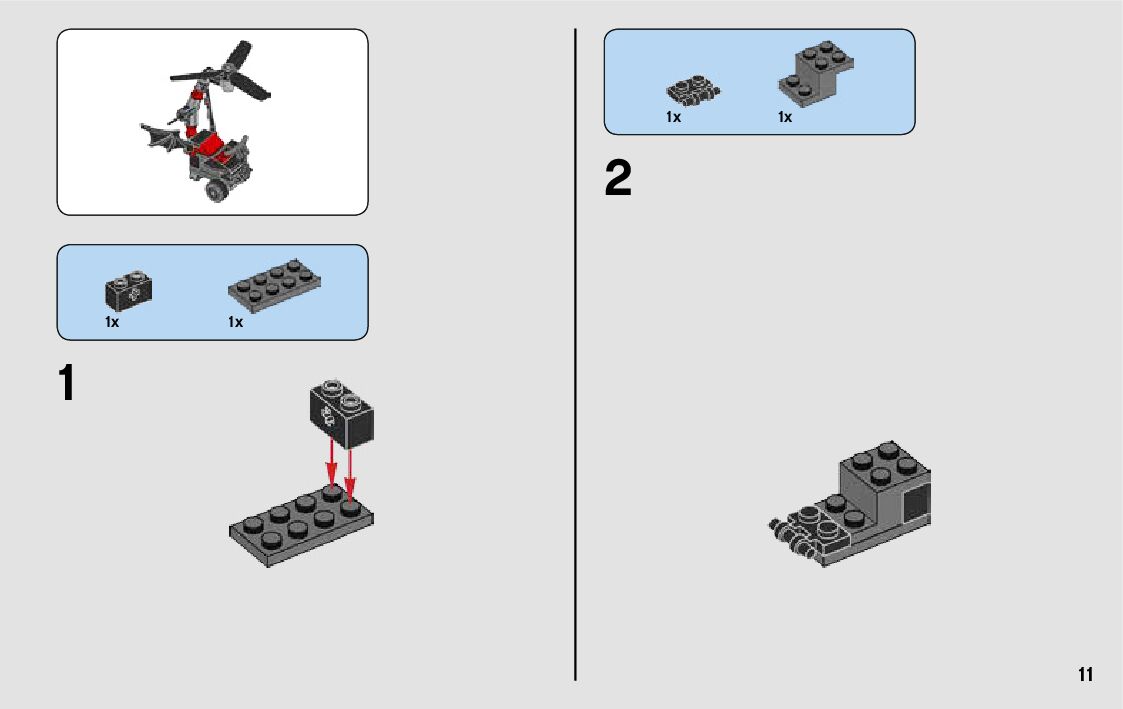 1x
1x

1

1x
1x

2

11