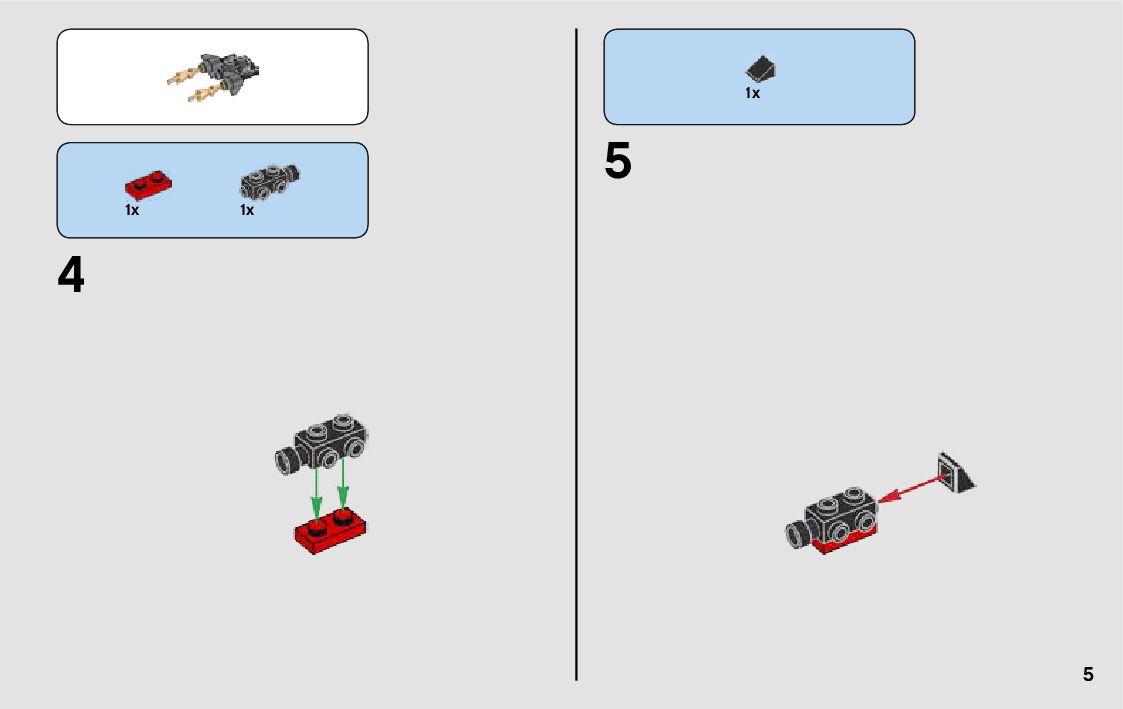 1x 1x

4

1x

5

5