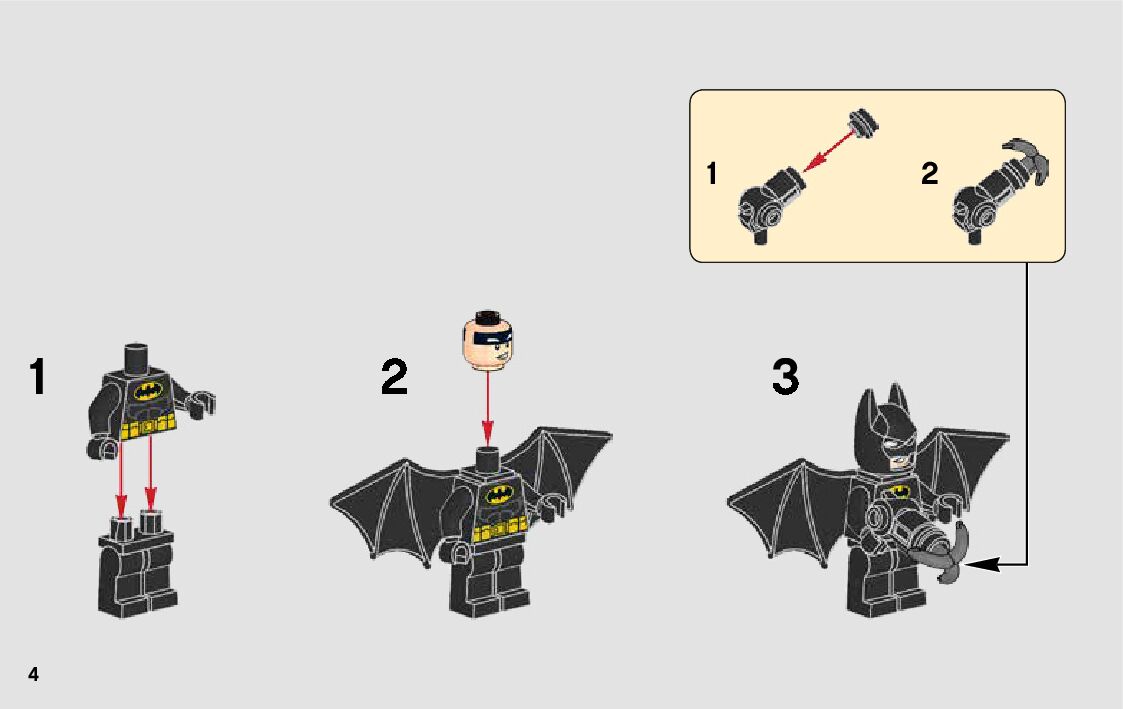 1

2

1

2

3

4