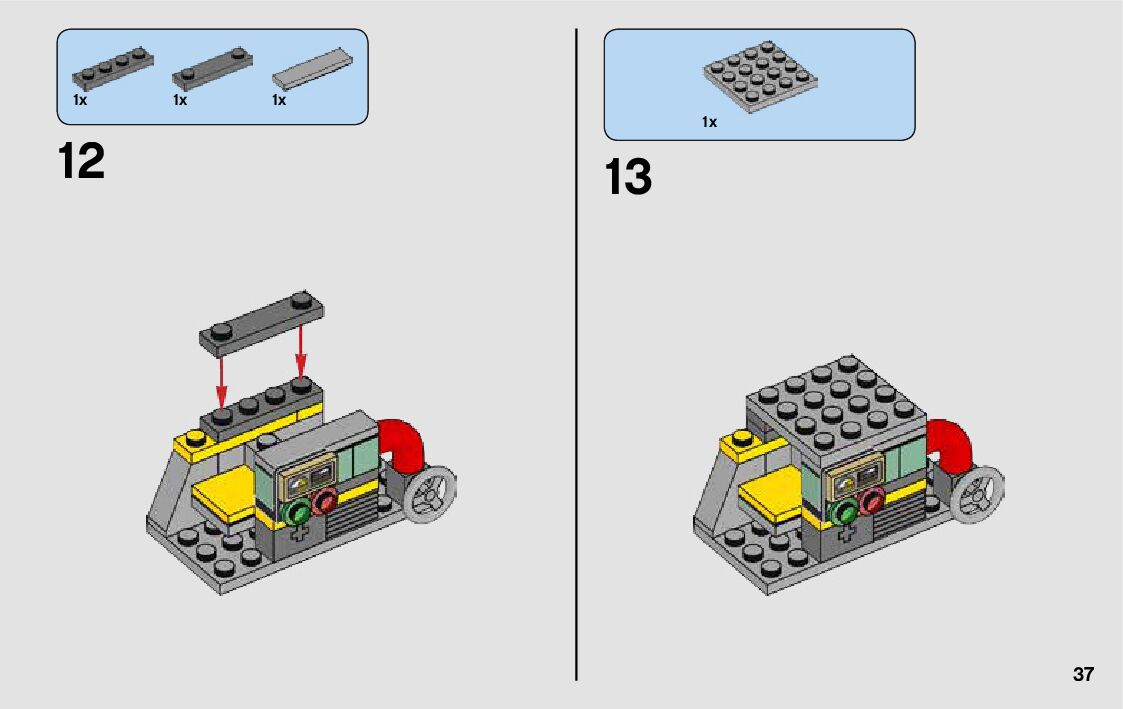 1x 1x 1x

12

1x

13

37