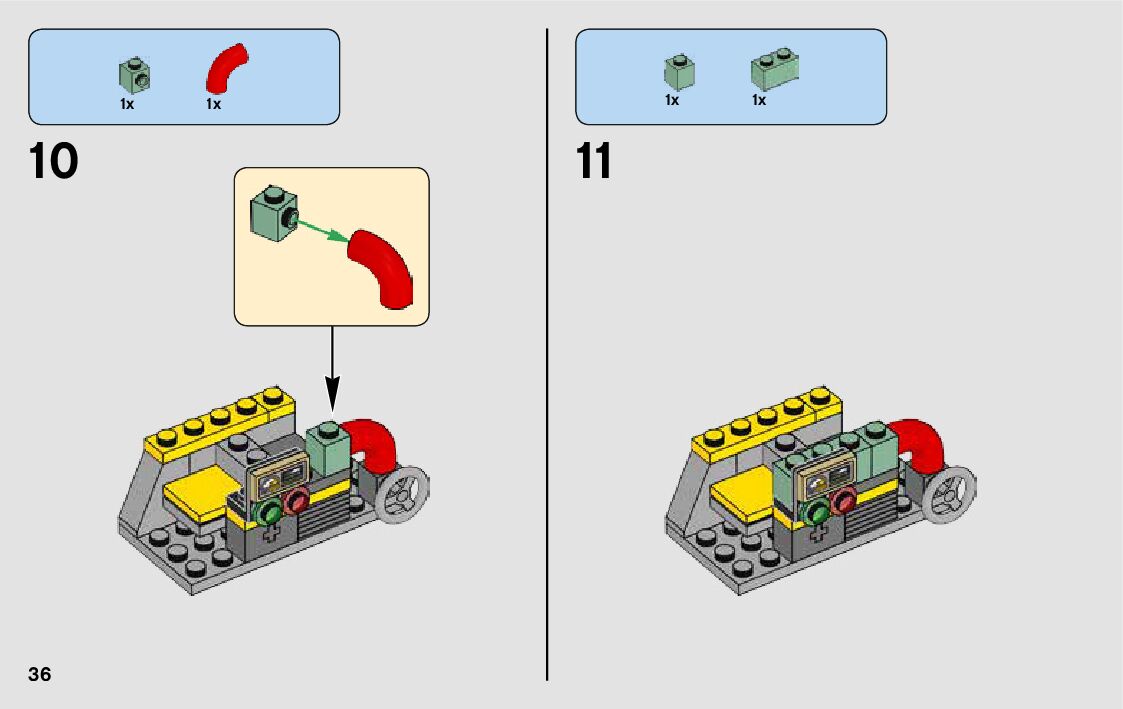 1x 1x

10

1x 1x

11

36