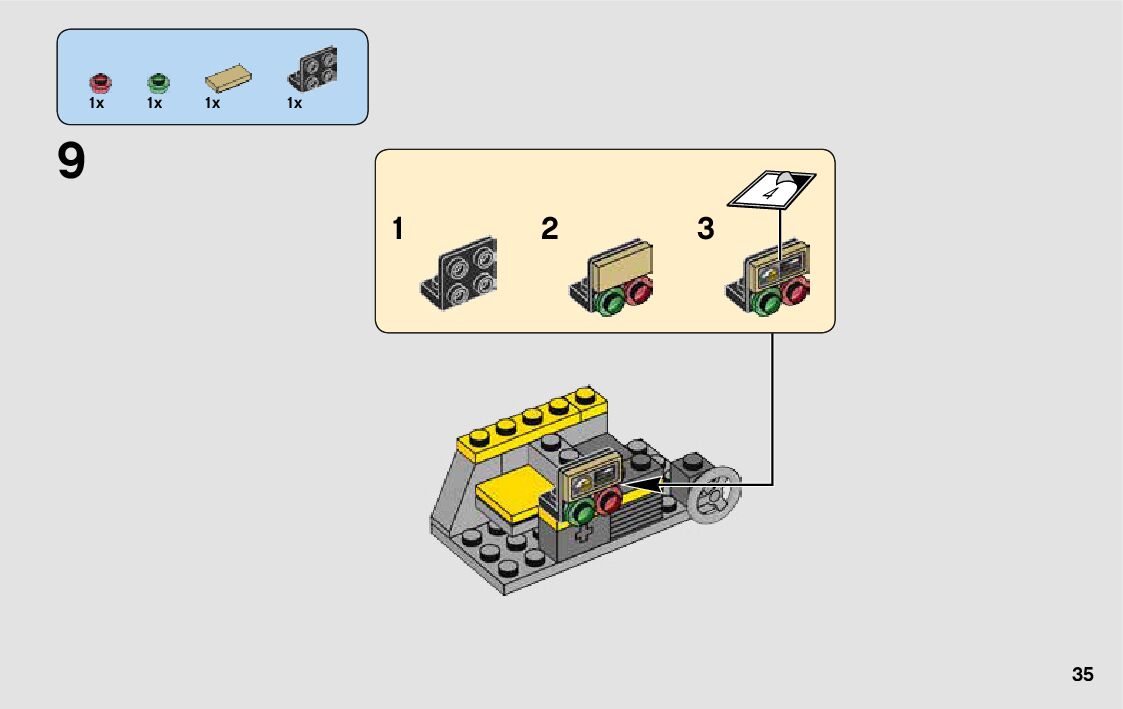 1x 1x 1x 1x

9

1

2

3

4

35