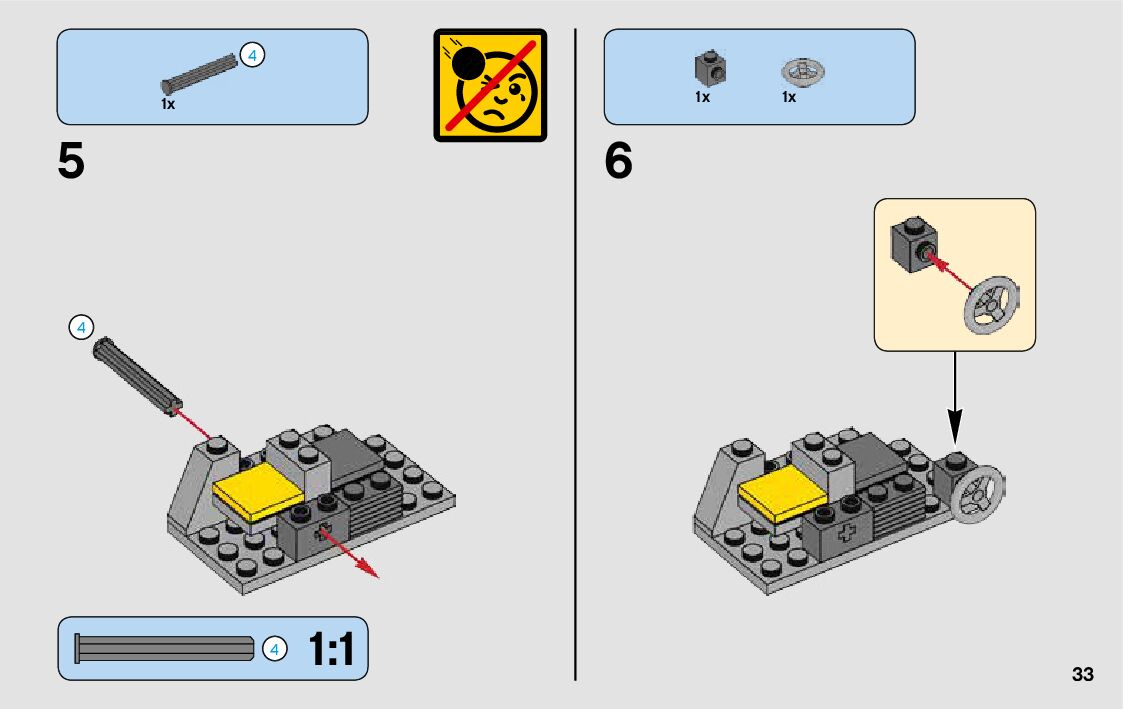 4
1x

5

4

4 1:1

1x 1x

6

33