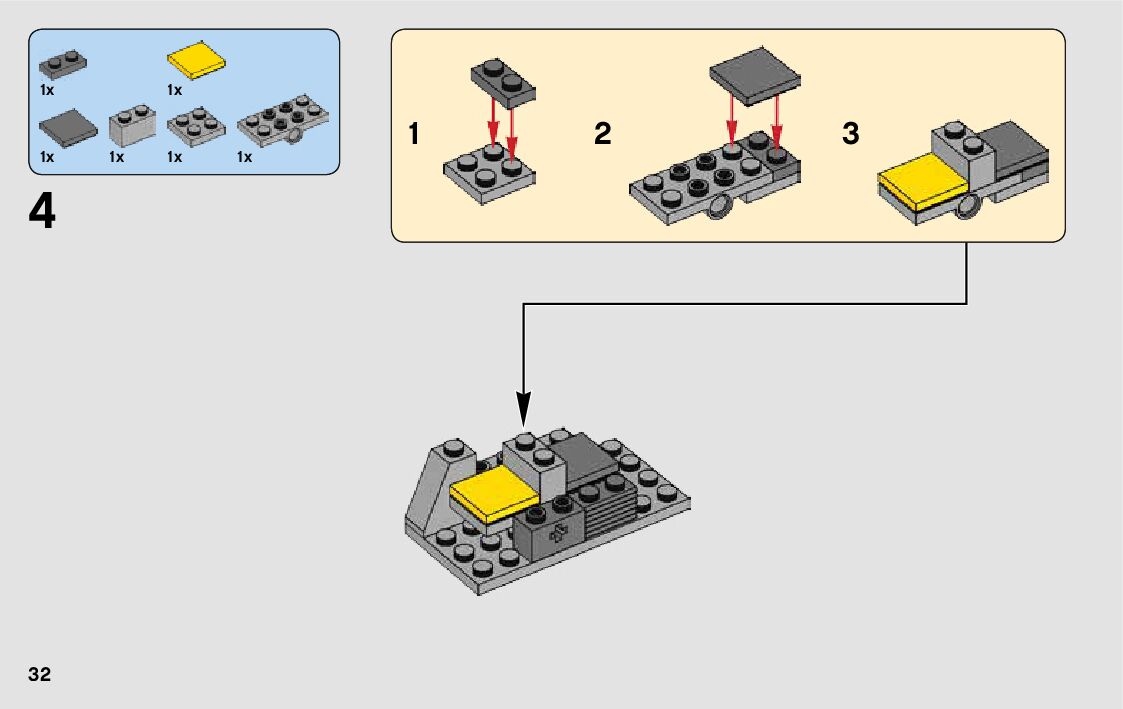 1x
1x
1x
1x
1x
1x

4

1
2
3

32