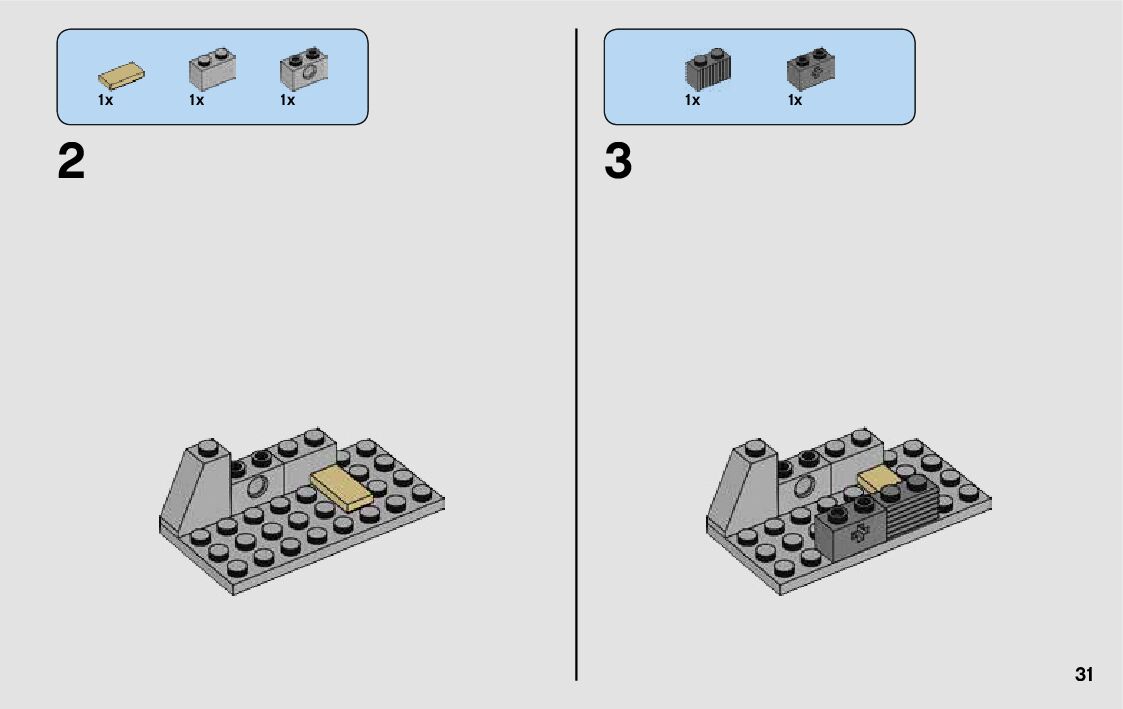 1x 1x 1x

2

1x 1x

3

31