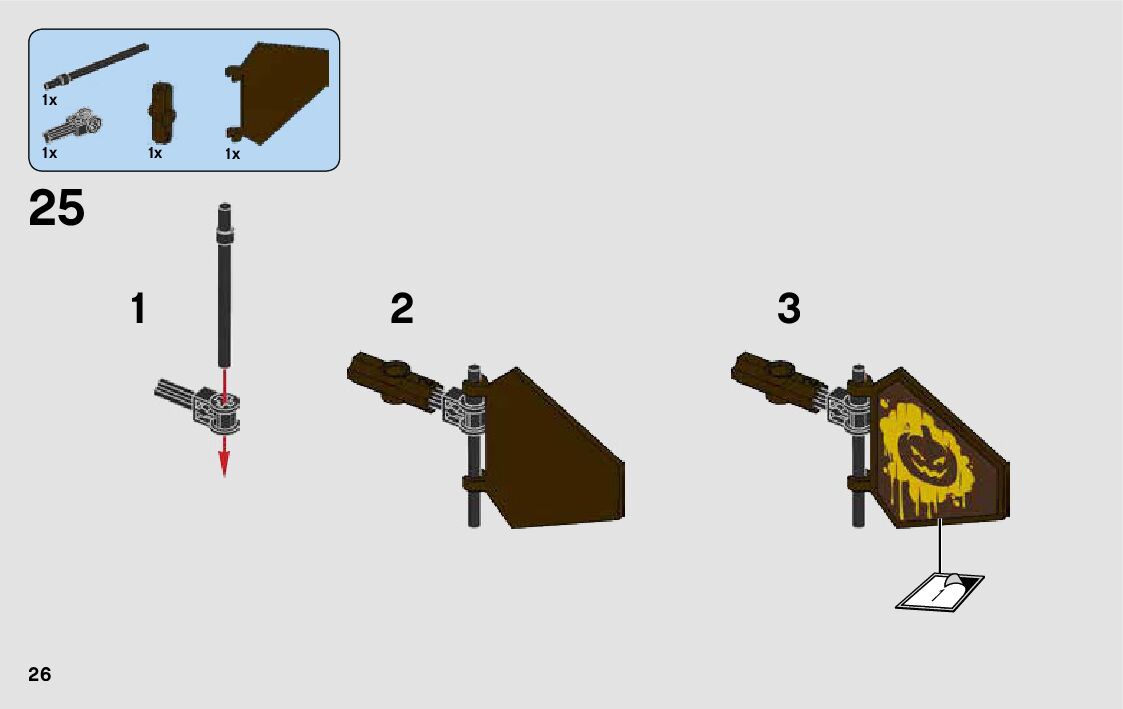 1x
1x
1x
1x

25

1

2

3

1

26