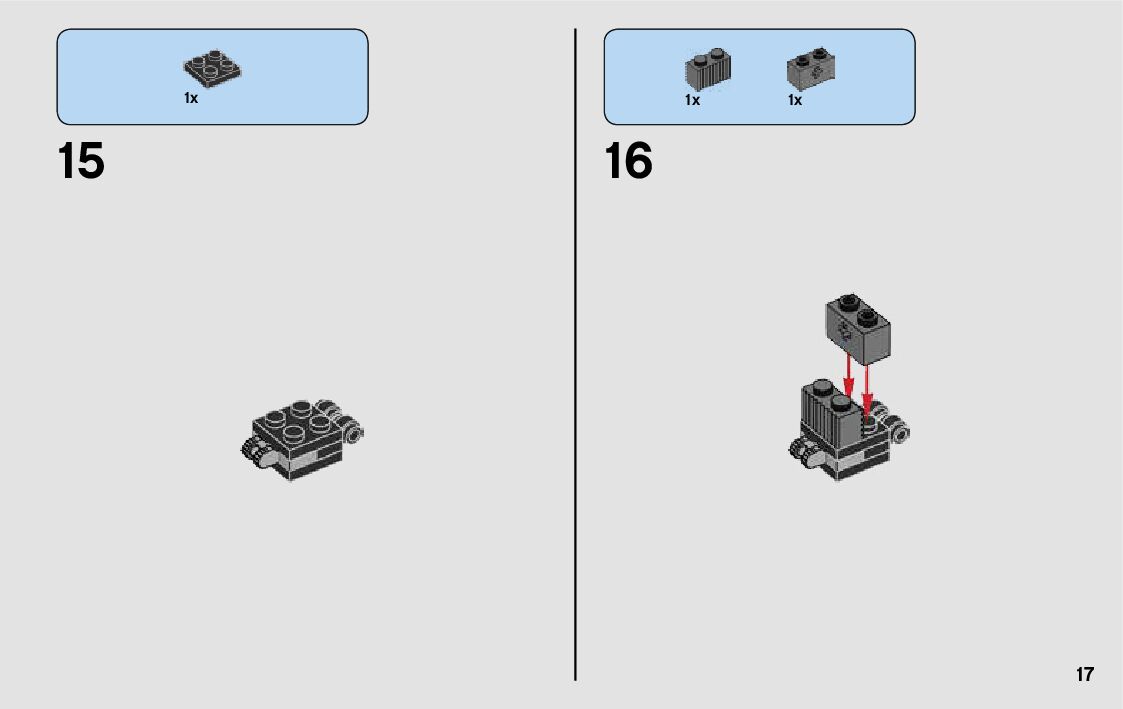 1x

15

1x 1x

16

17