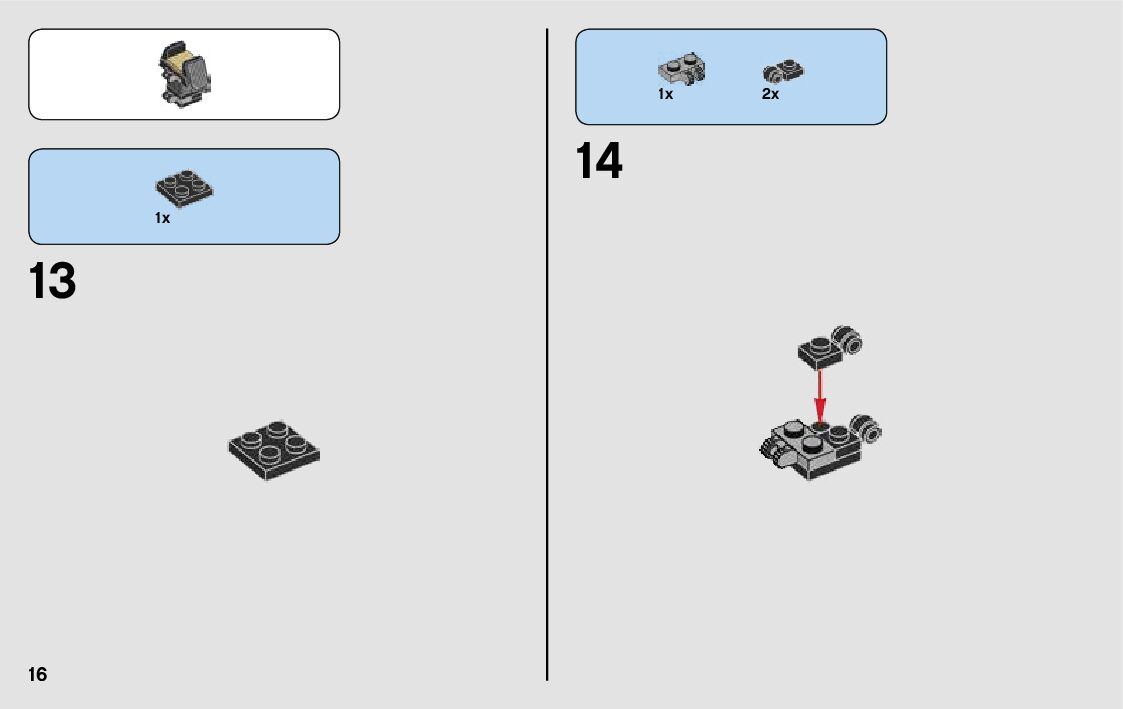 1x

13

16

1x 2x

14