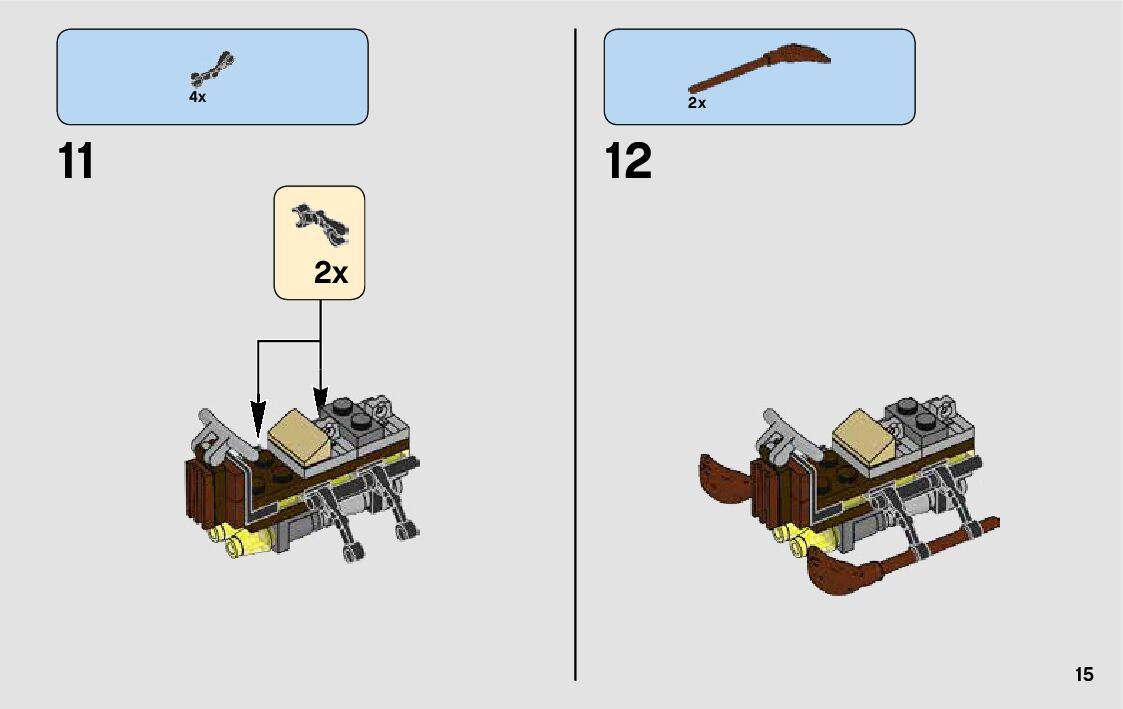 4x

11

2x

2x

12

15